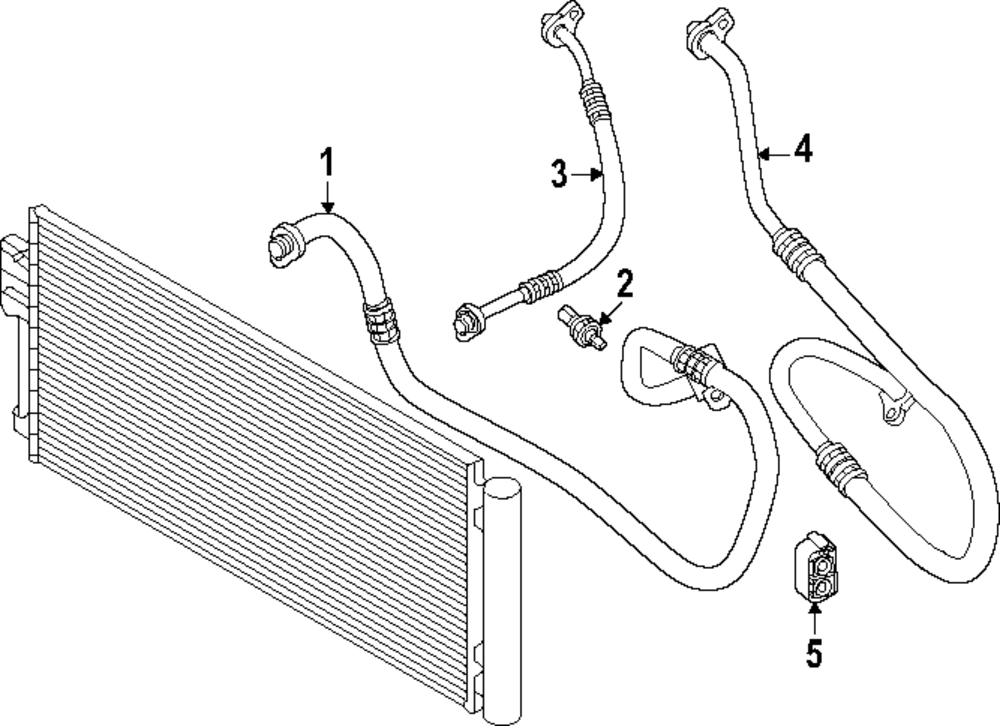 1
3
4
2
5