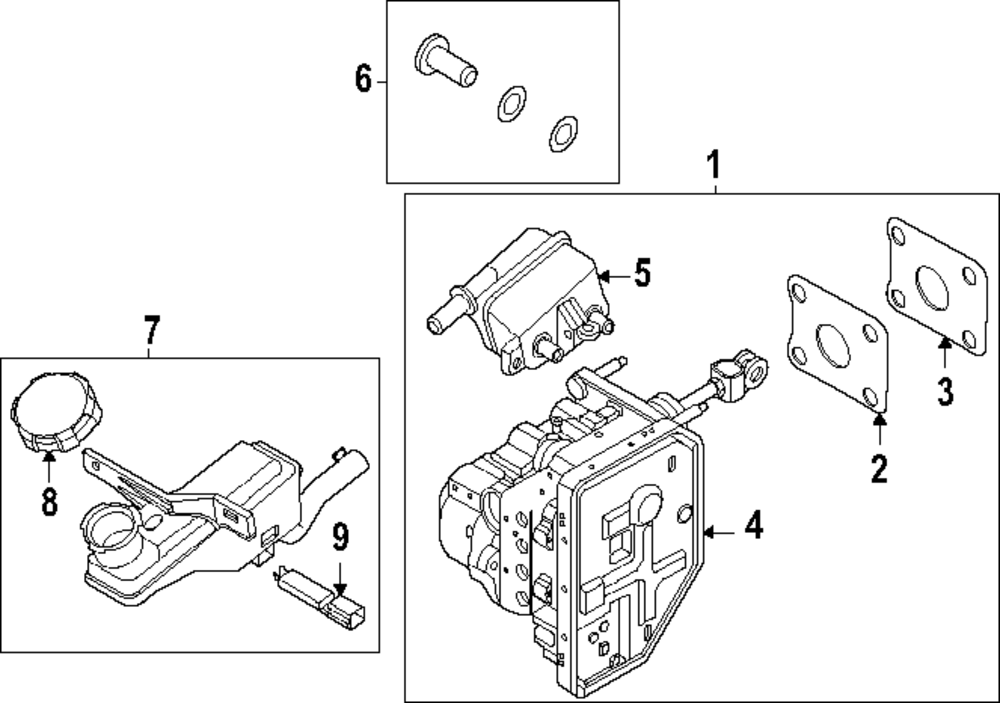 6
1
5
3
2
4
7
8
9