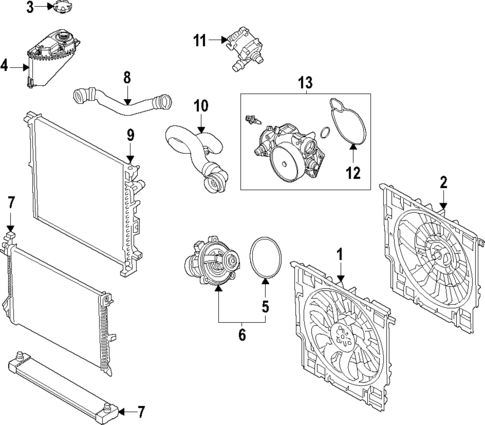 3
4
11
8
13
10
9
12
2
7
1
5
6
7