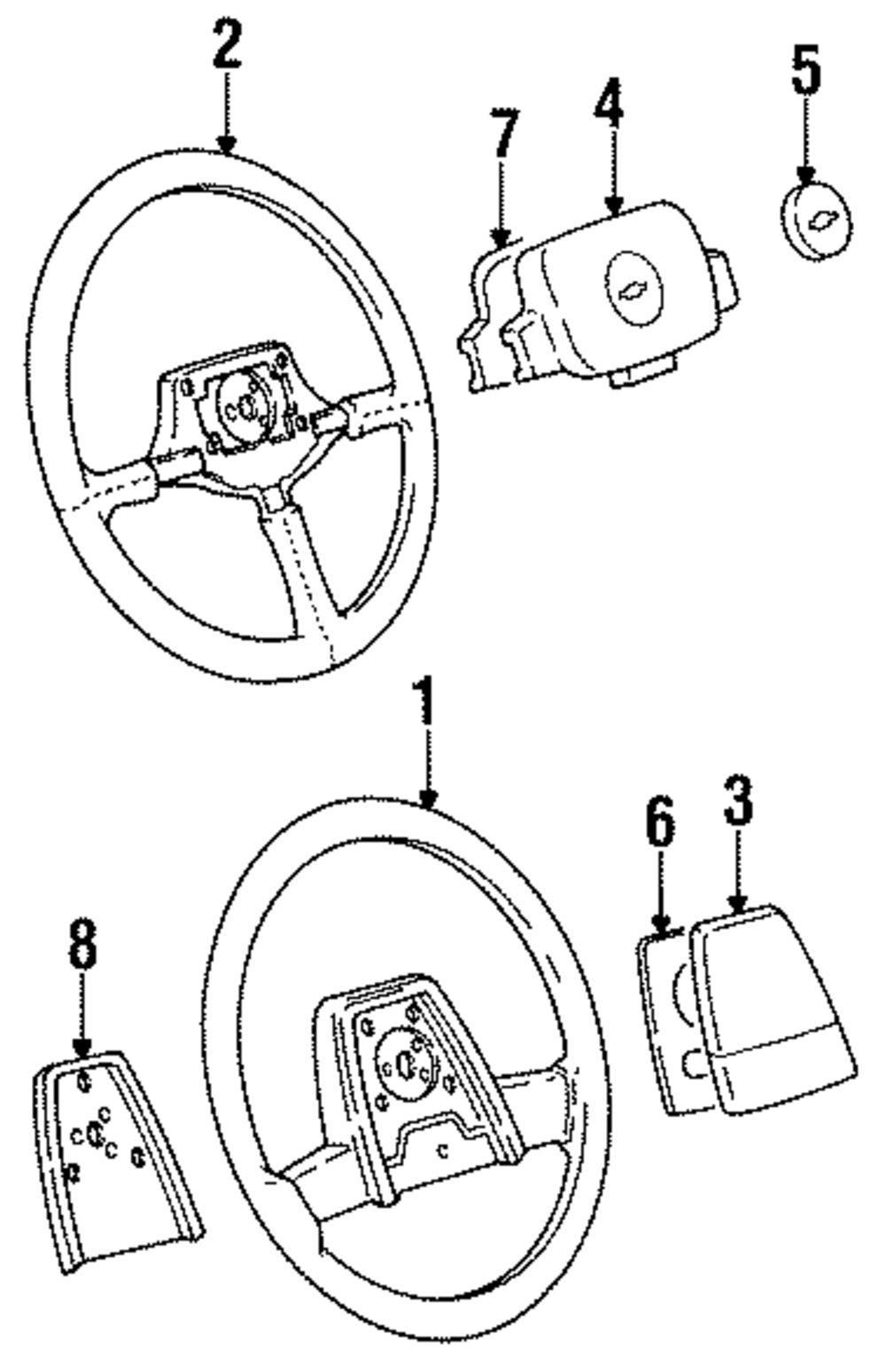 2
7
4
5
1
6
3
8