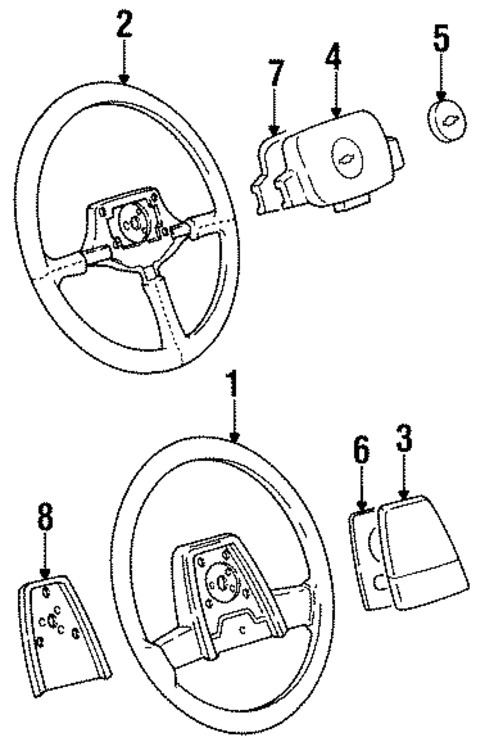 2
7
4
5
1
6
3
8