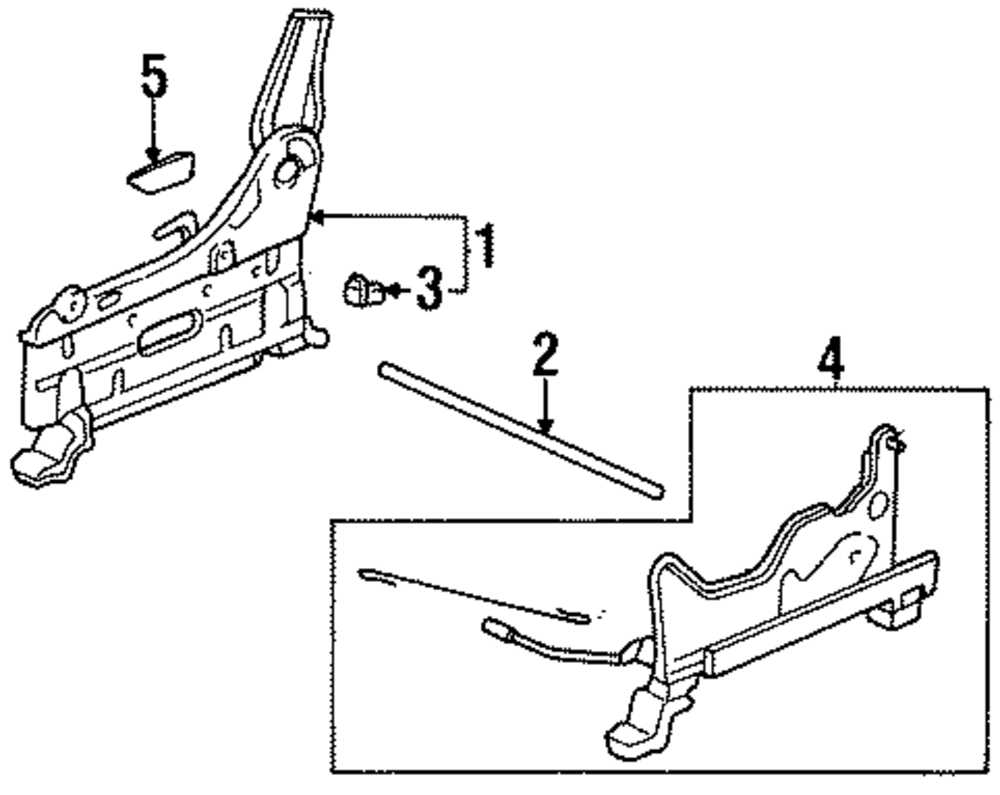 5
1
3
2
4