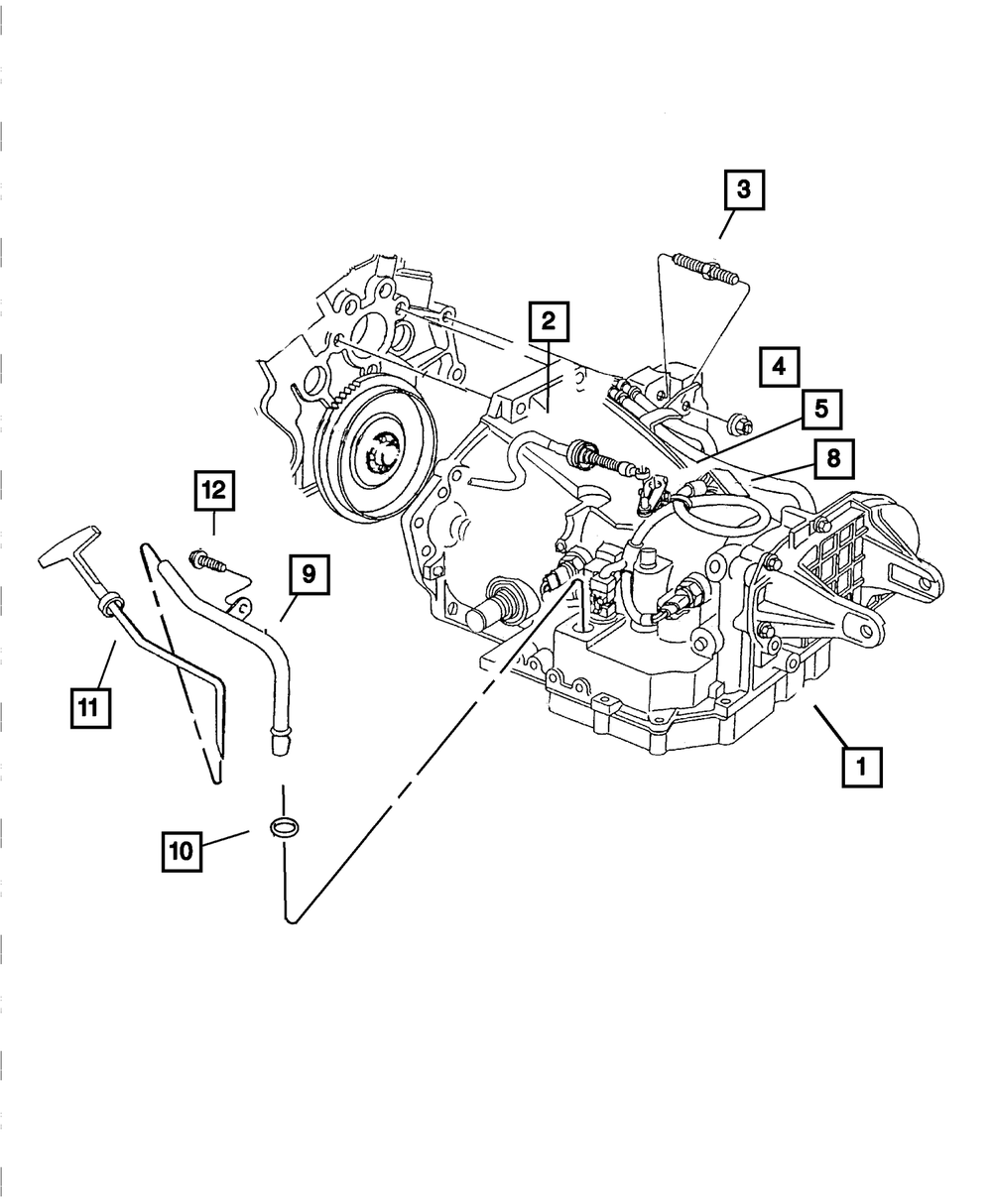 3
2
4
5
8
12
9
11
1
10