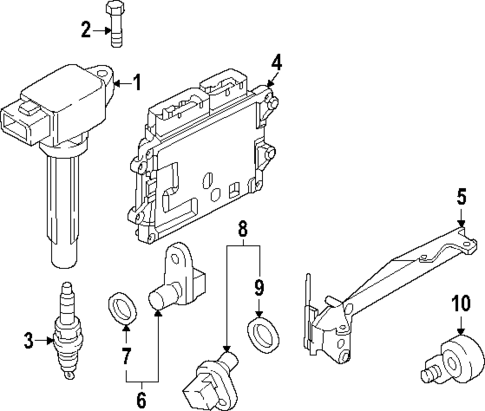 2
1
4
5
8
9
10
3
7
6