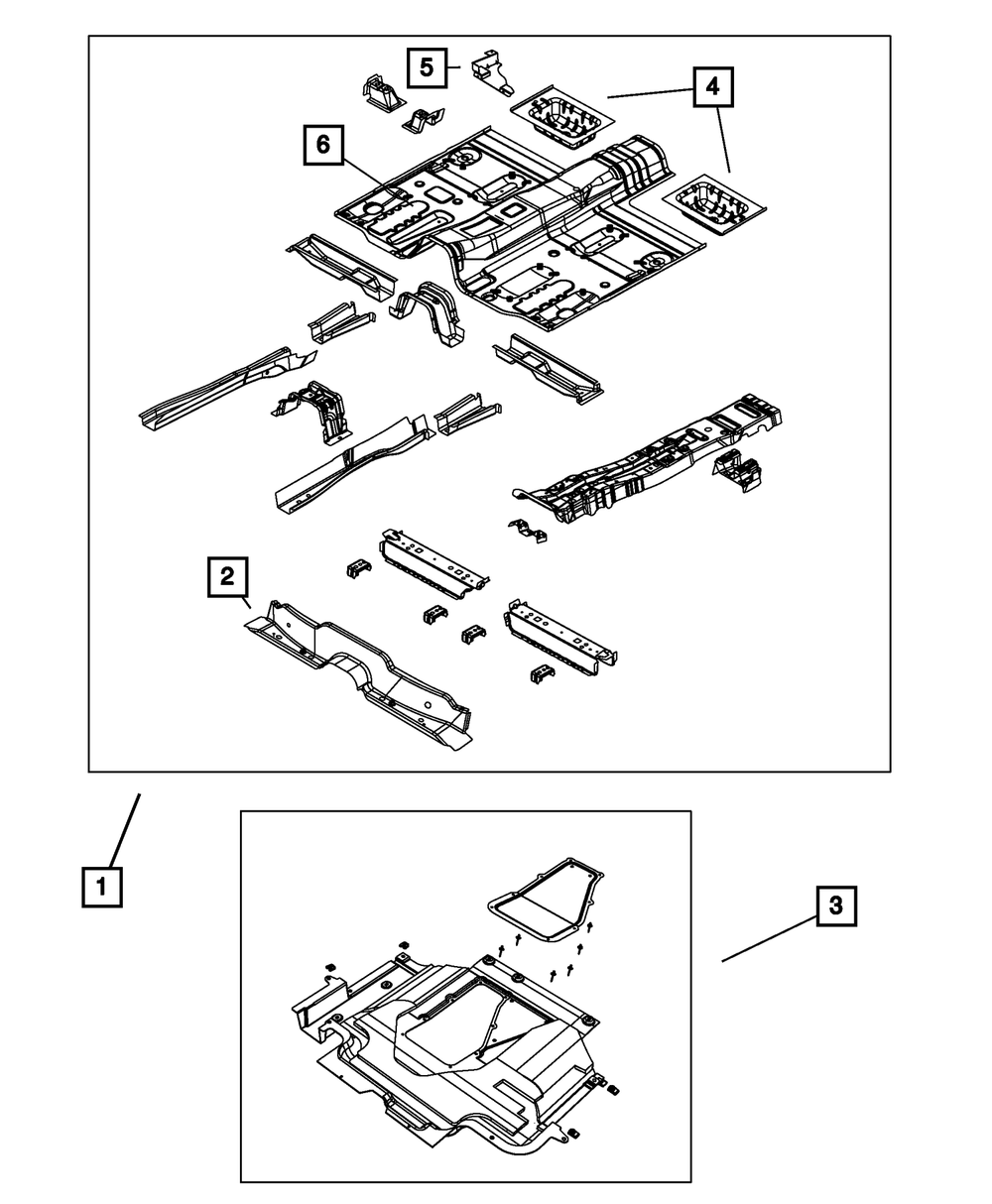 5
4
6
2
1
3