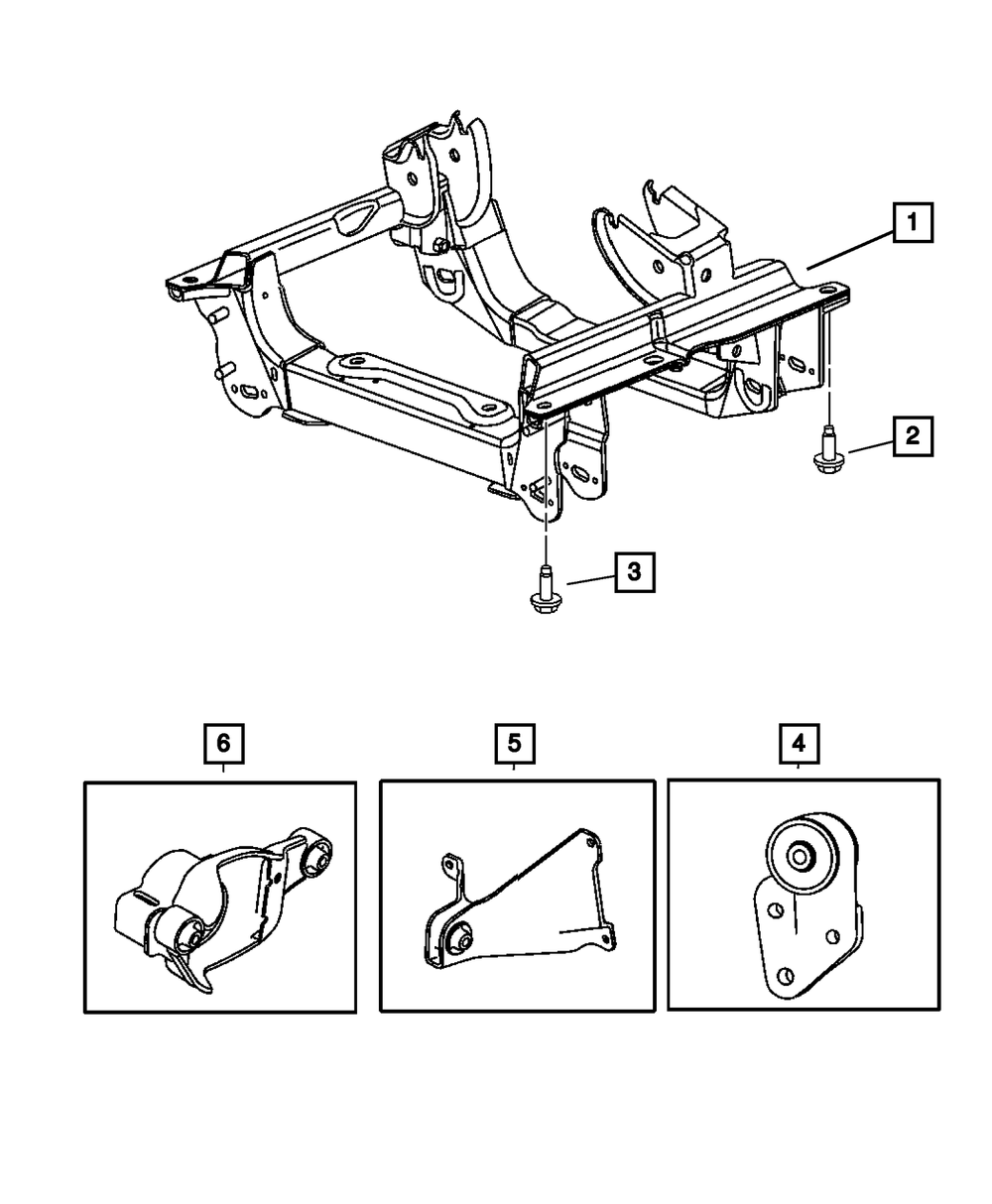 1
2
3
6
5
4