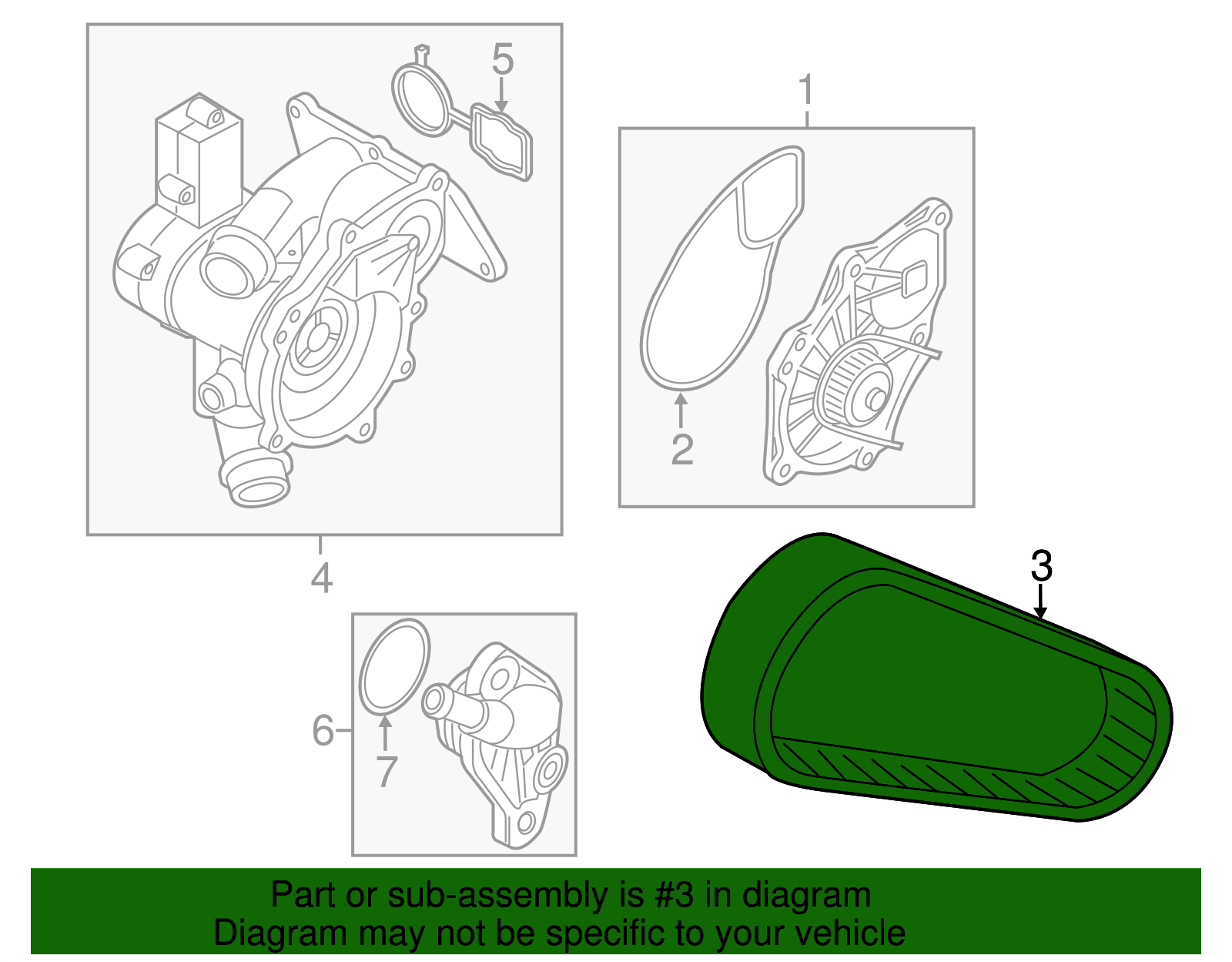 5
1
2
4
3
6
7
Part or sub-assembly is #3 in diagram
Diagram may not be specific to your vehicle