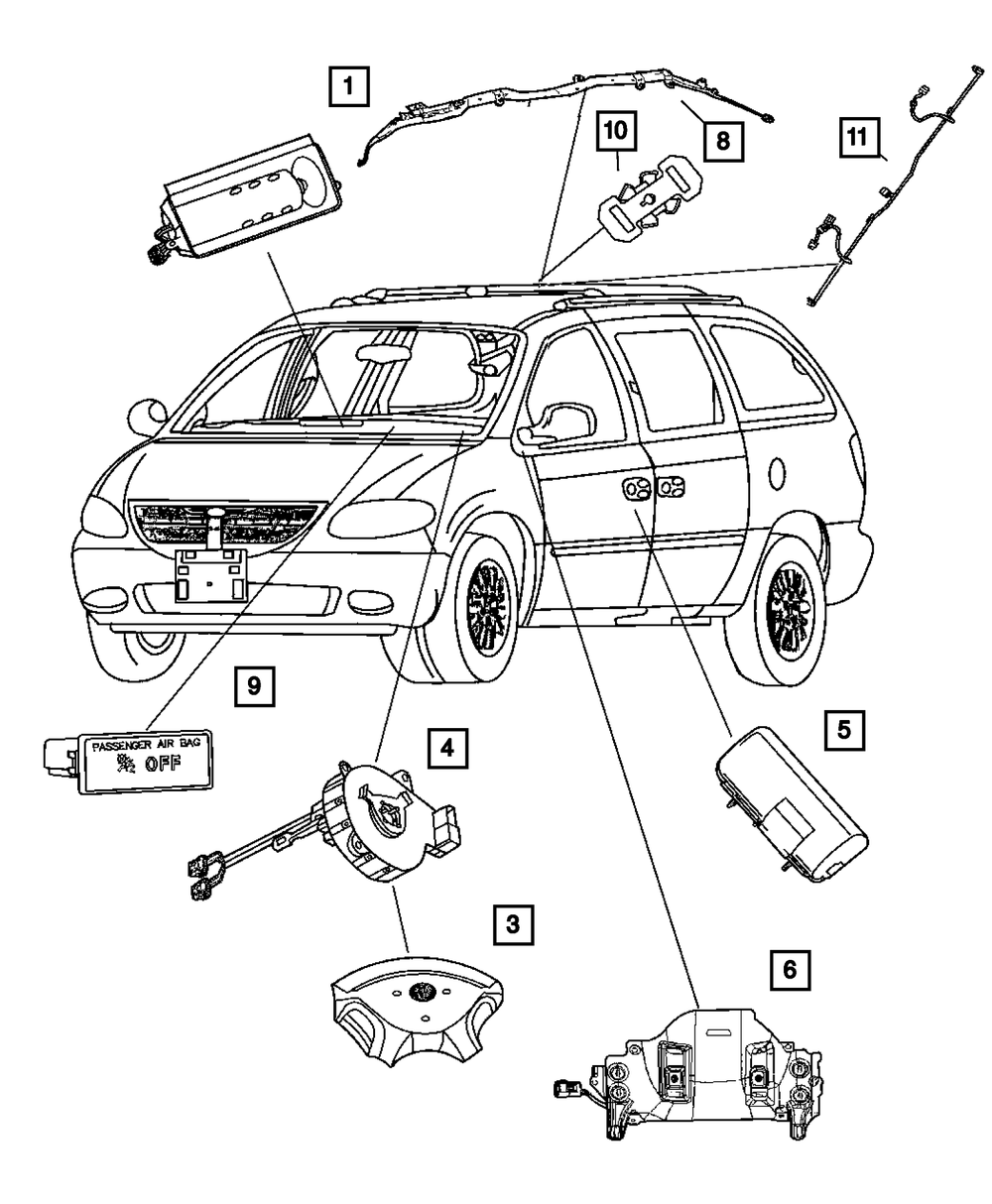 1

10

8

11

9

PASSENGER AIR BAG
OFF

4

5

3

6