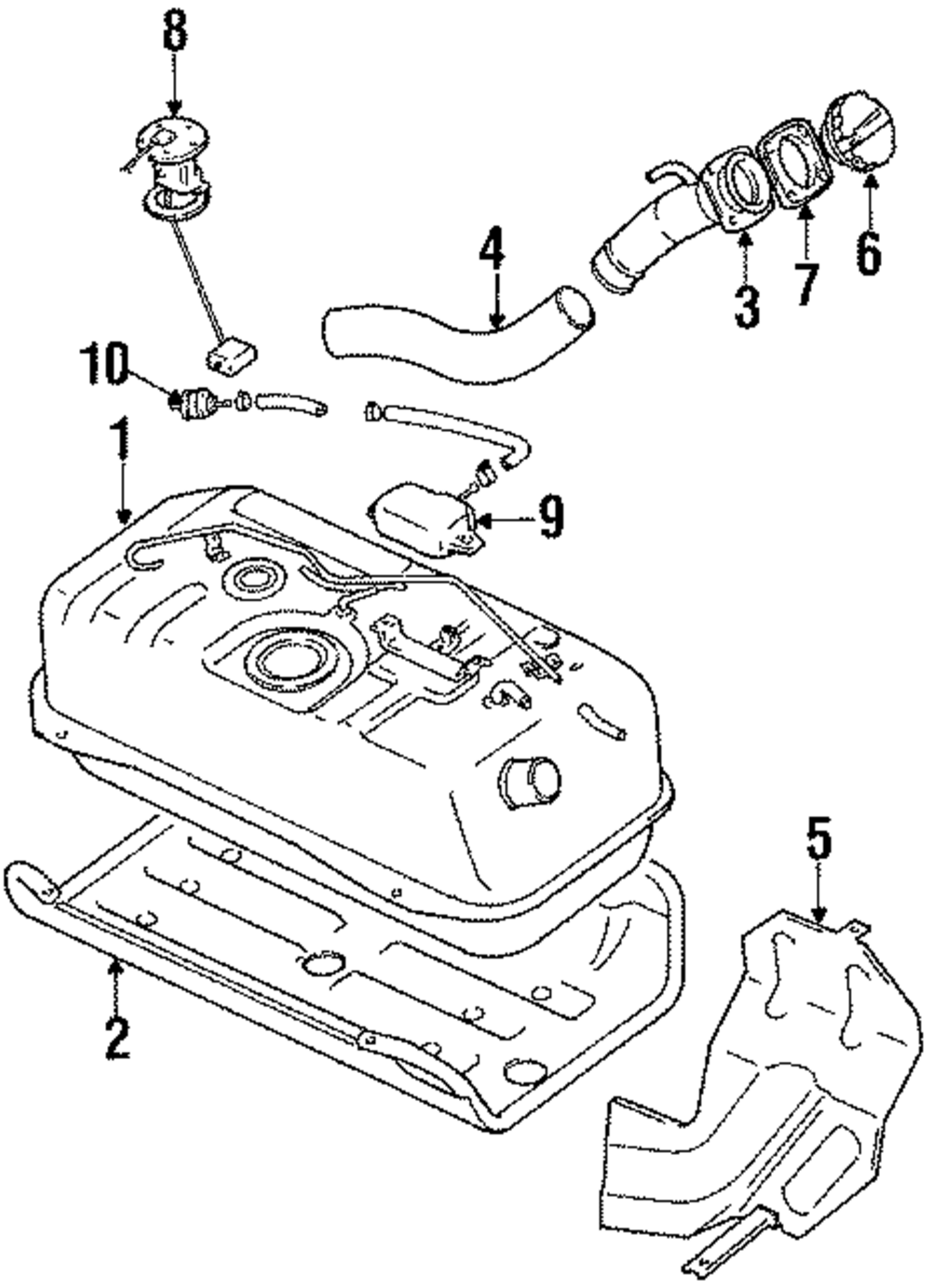 8
4
3
7
6
10
1
9
5
2