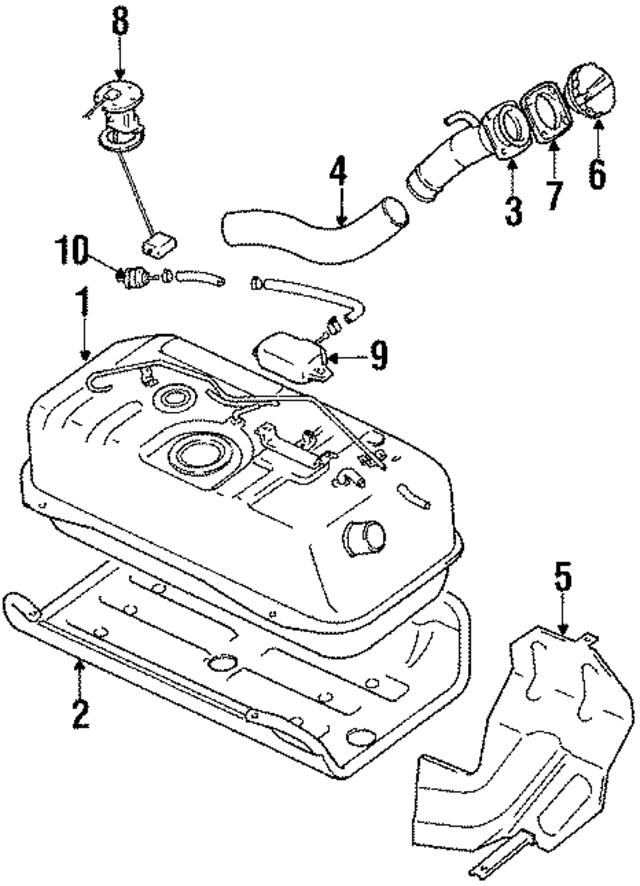 8
4
3
7
6
10
1
9
5
2