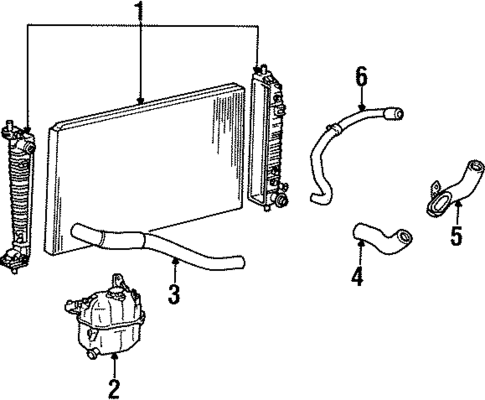 1
6
5
4
3
2