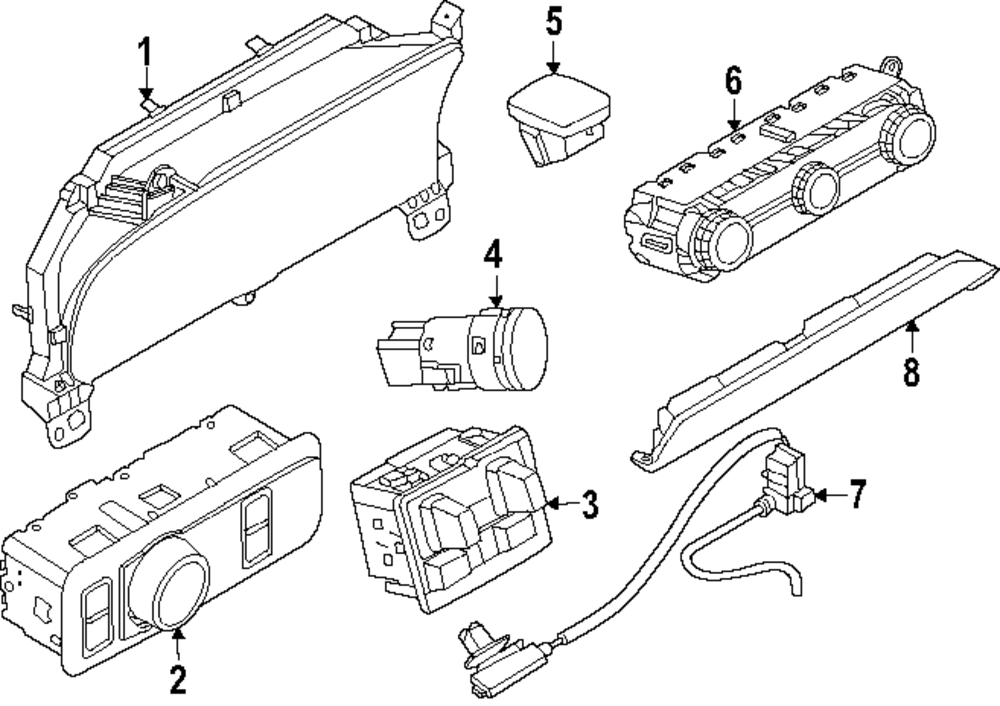 1
5
6
4
8
3
7
2