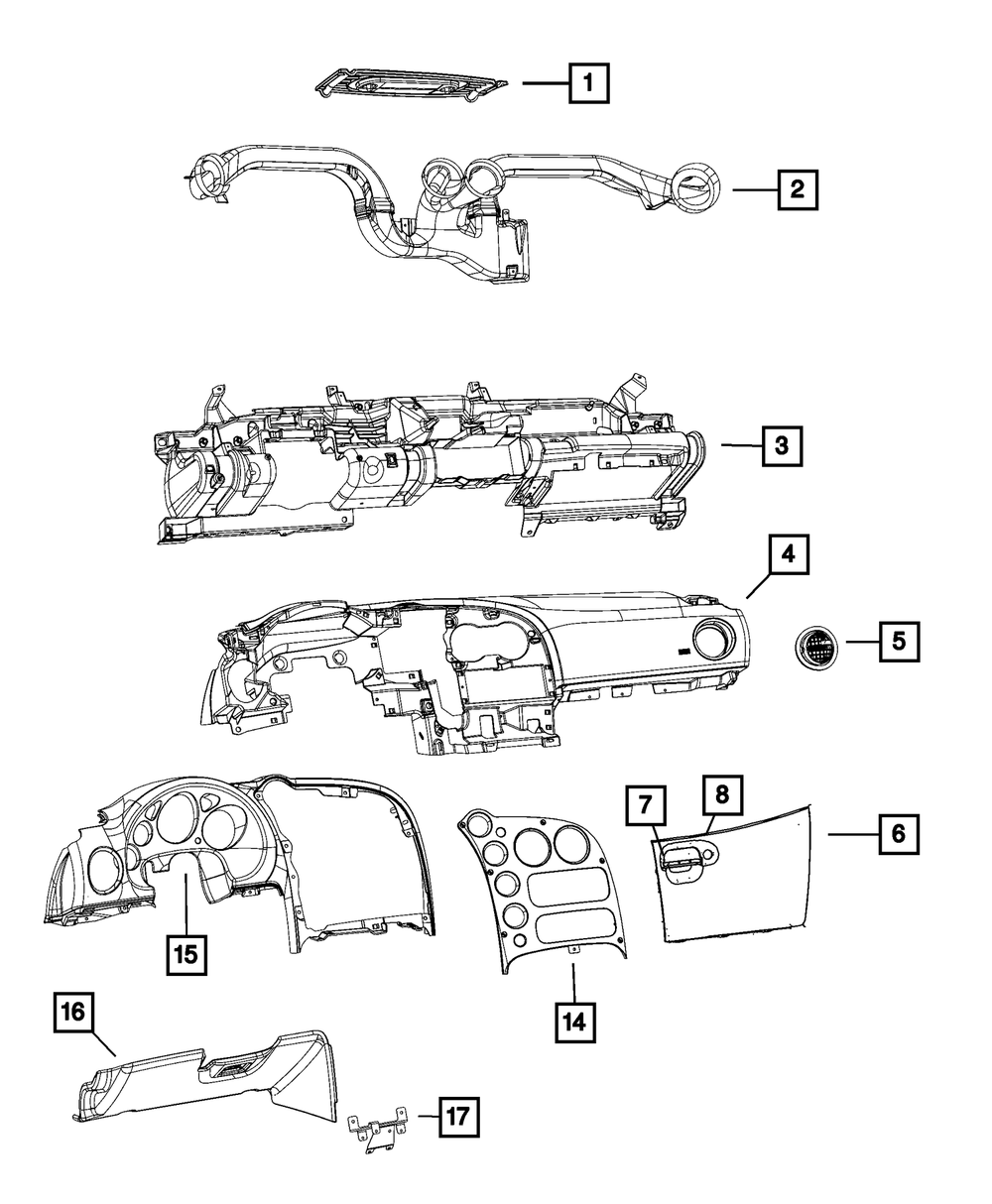 1
2
3
4
5
7
8
6
15
14
16
17