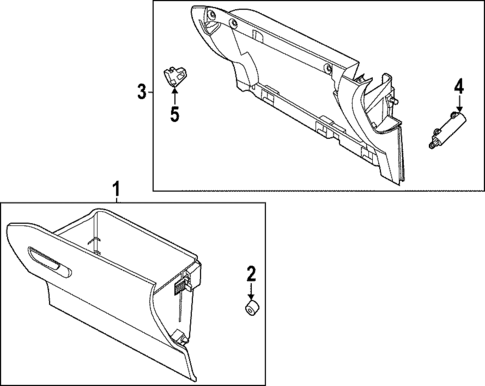 3
5
4
1
2