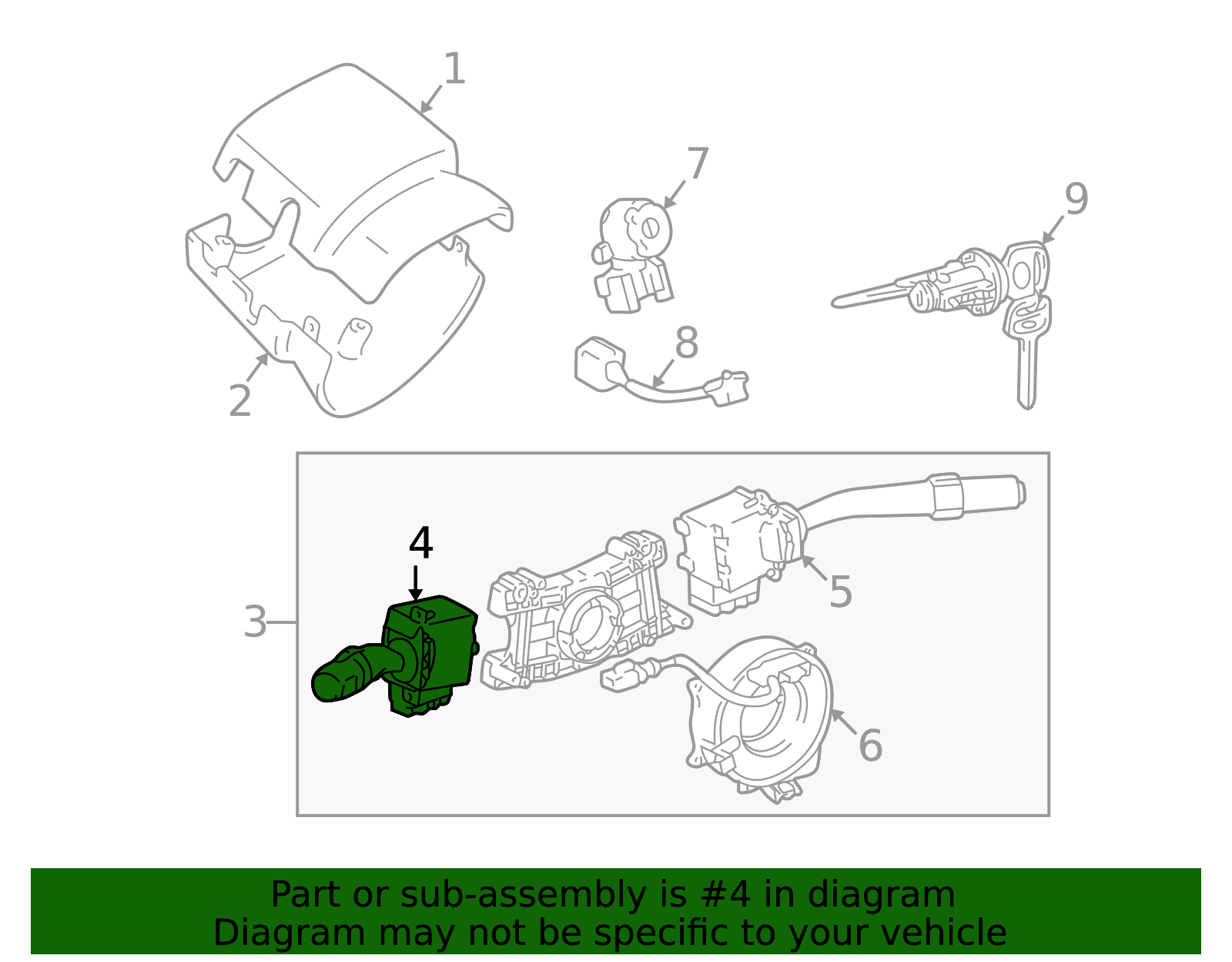 1

7

9

8

2

4

3

5

6

Part or sub-assembly is #4 in diagram
Diagram may not be specific to your vehicle