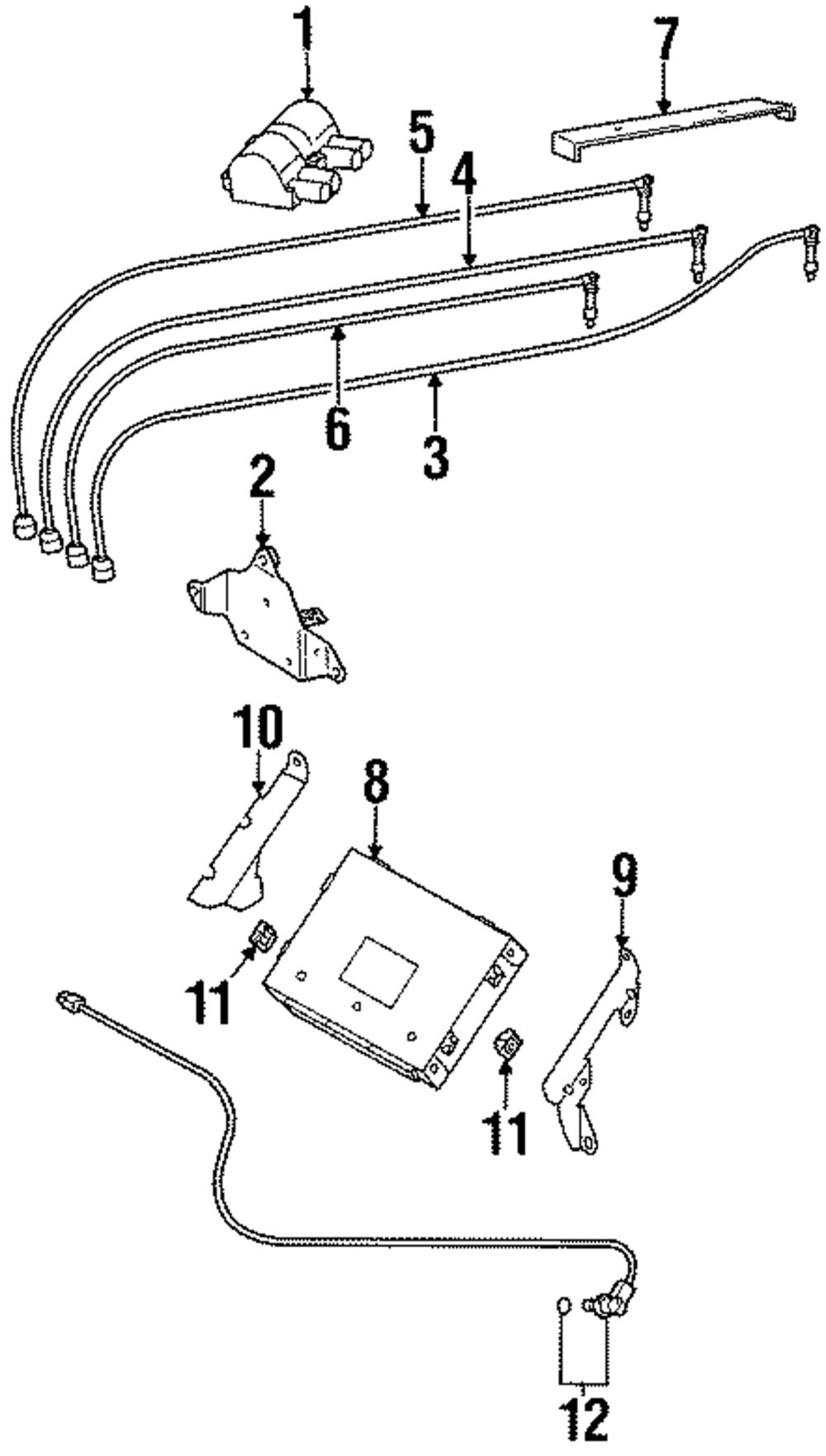 1
7
5
4
6
3
2
10
8
9
11
11
12