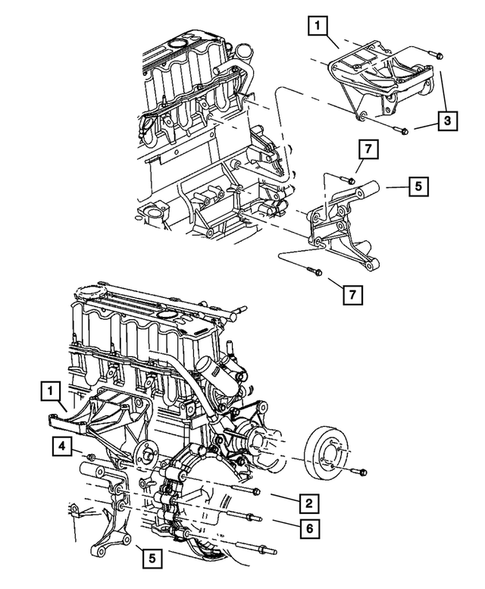 1
3
7
5
7
1
4
2
6
5