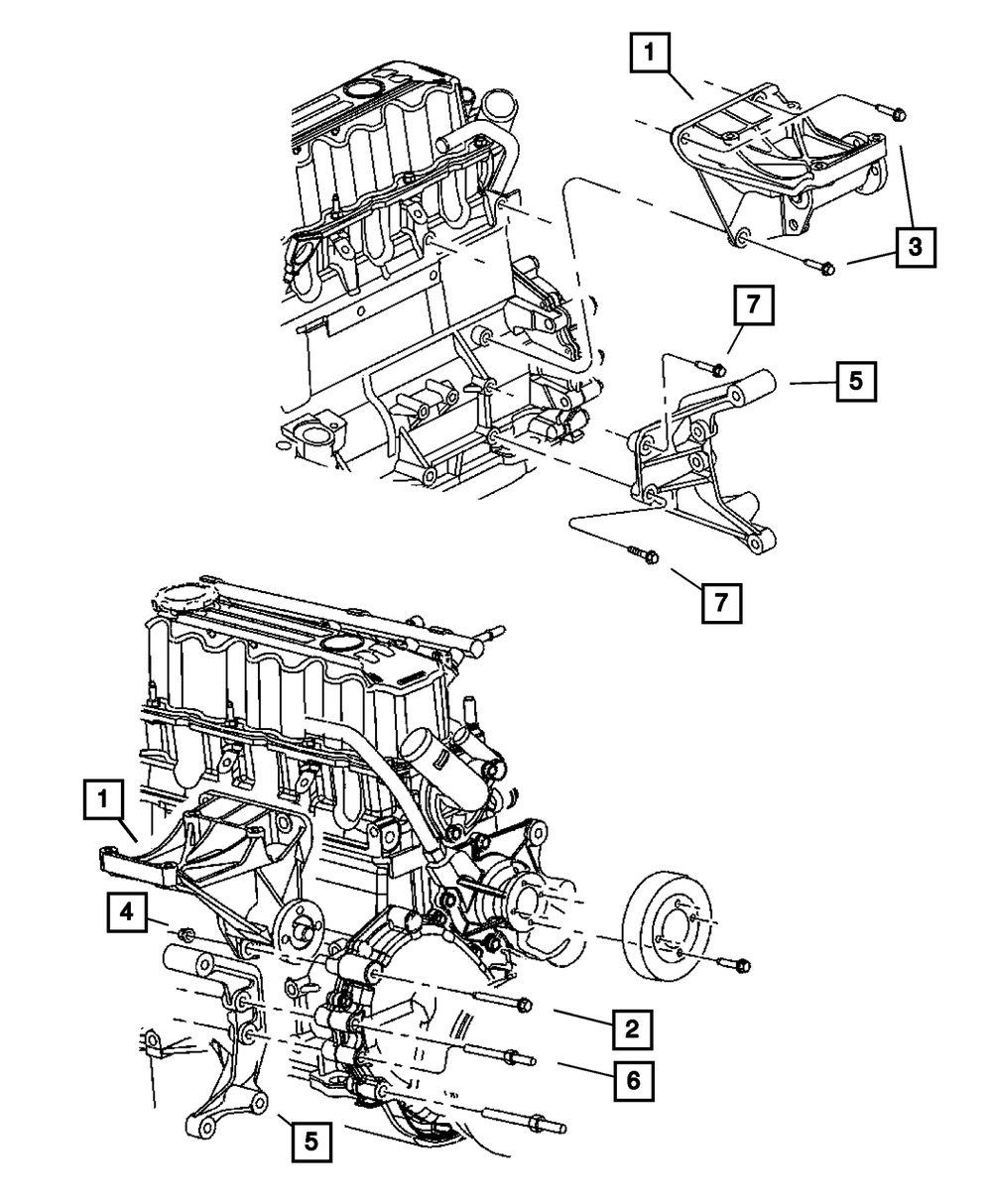 1
3
7
5
7
1
4
2
6
5