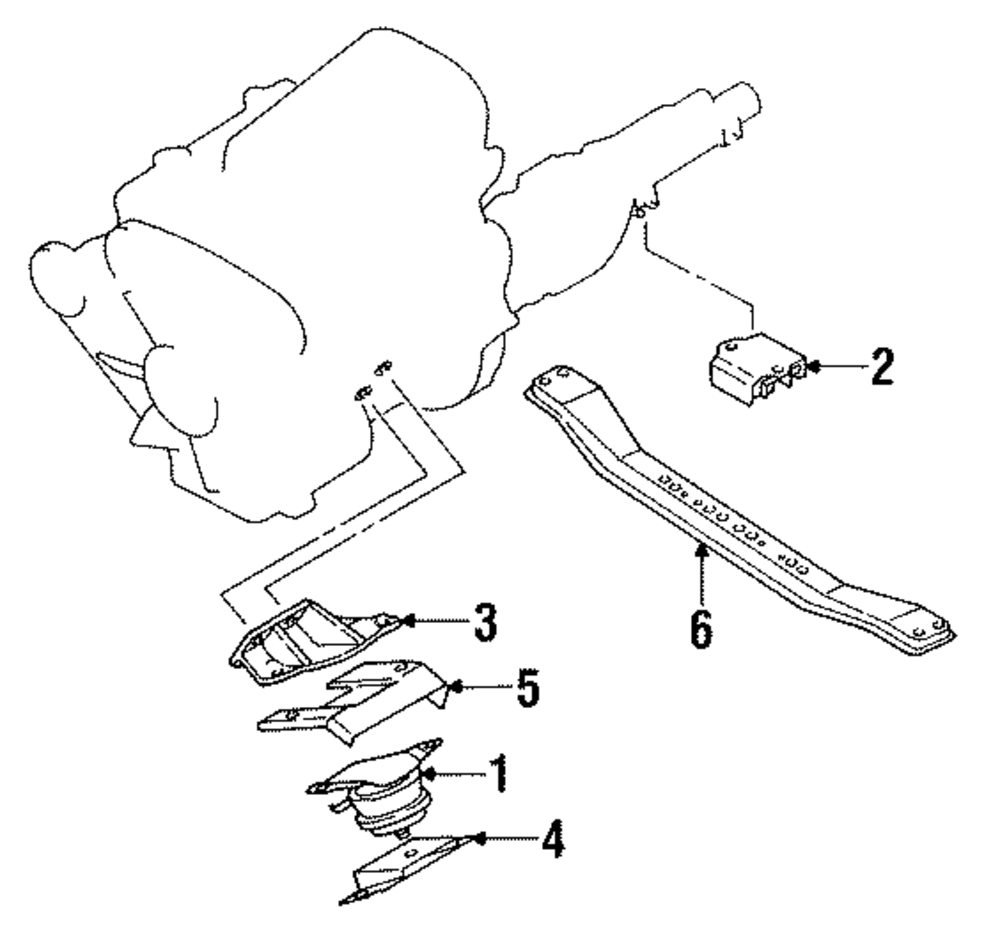 2
3
6
5
1
4