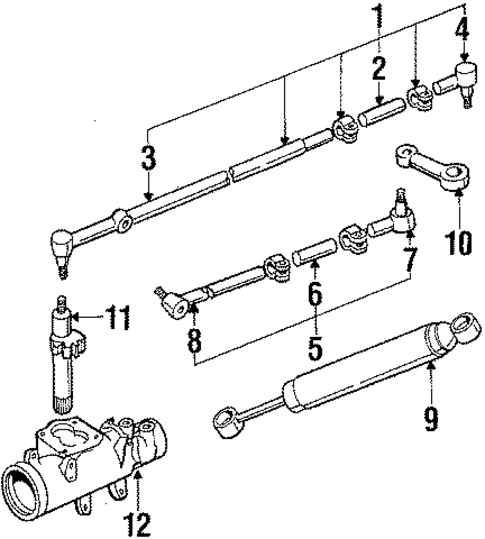 1
4
2
3
10
7
6
11
8
5
9
12