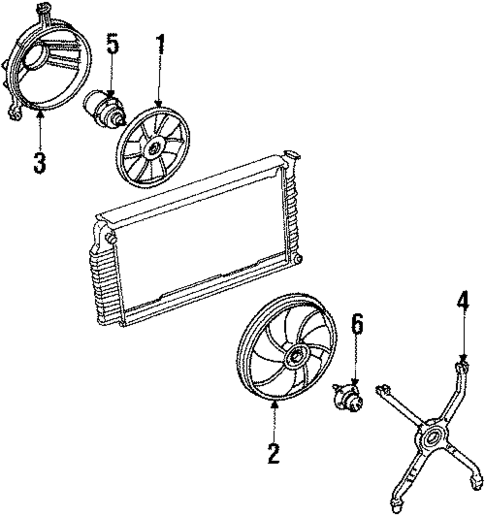 5
1
3
4
6
2