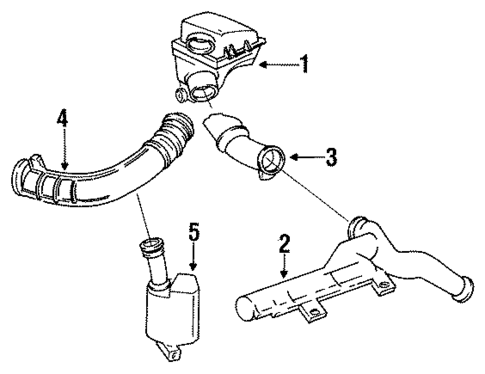 1
4
3
5
2