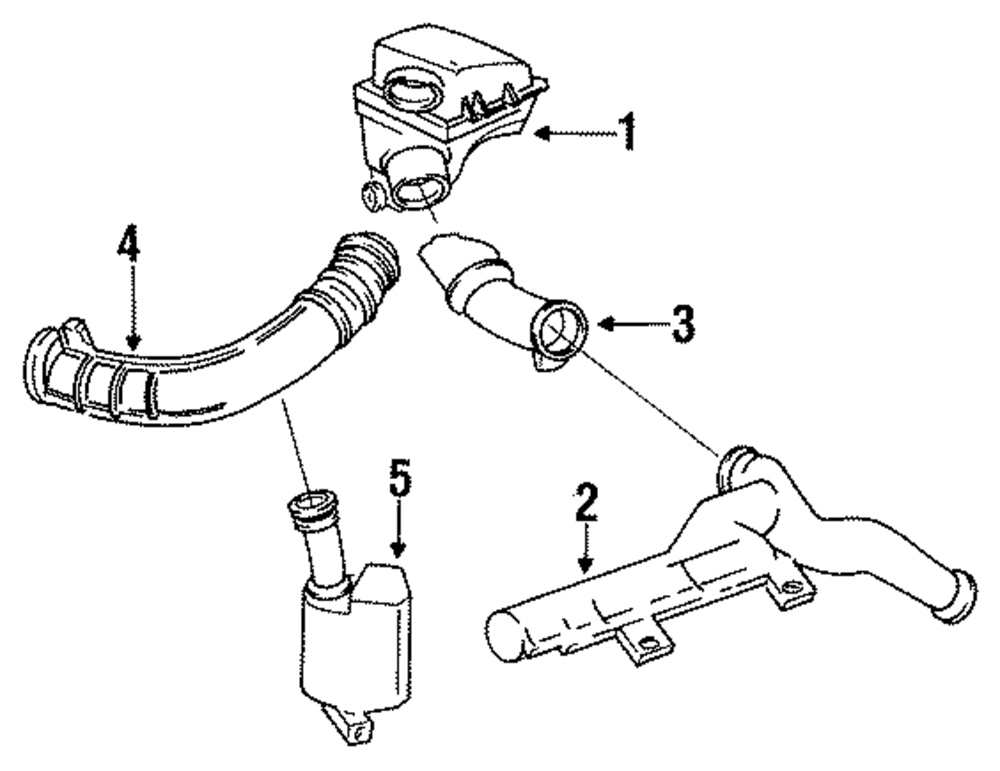 1
4
3
5
2