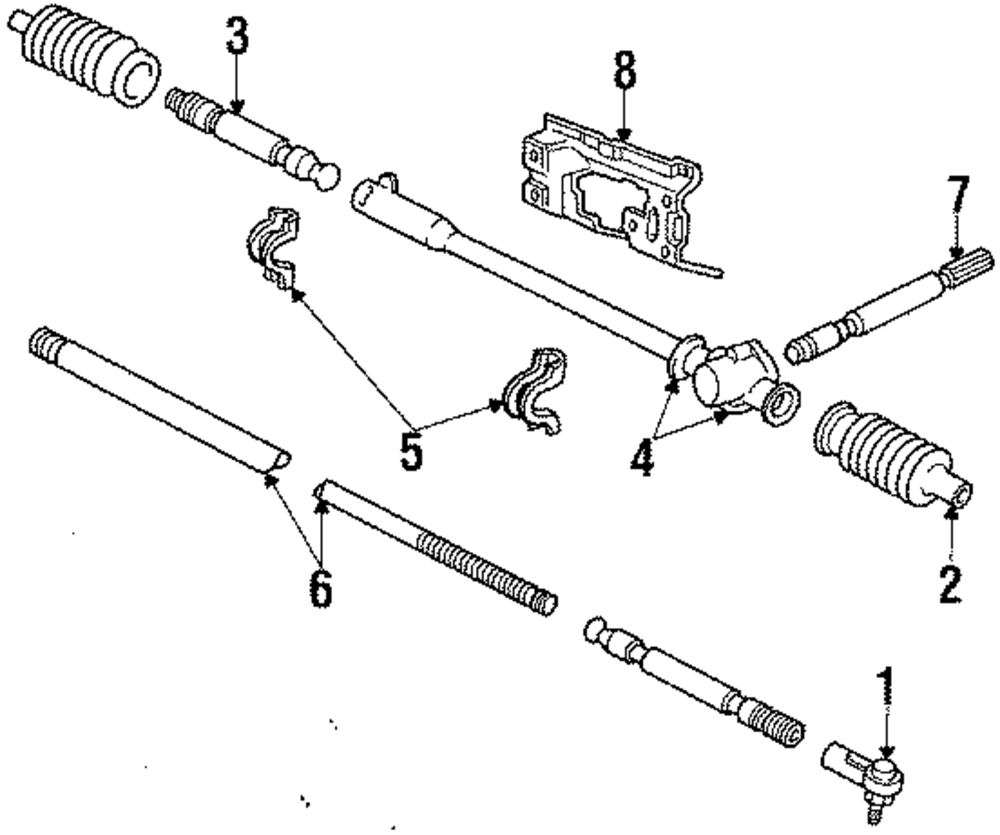 3
8
7
5
4
6
2
1