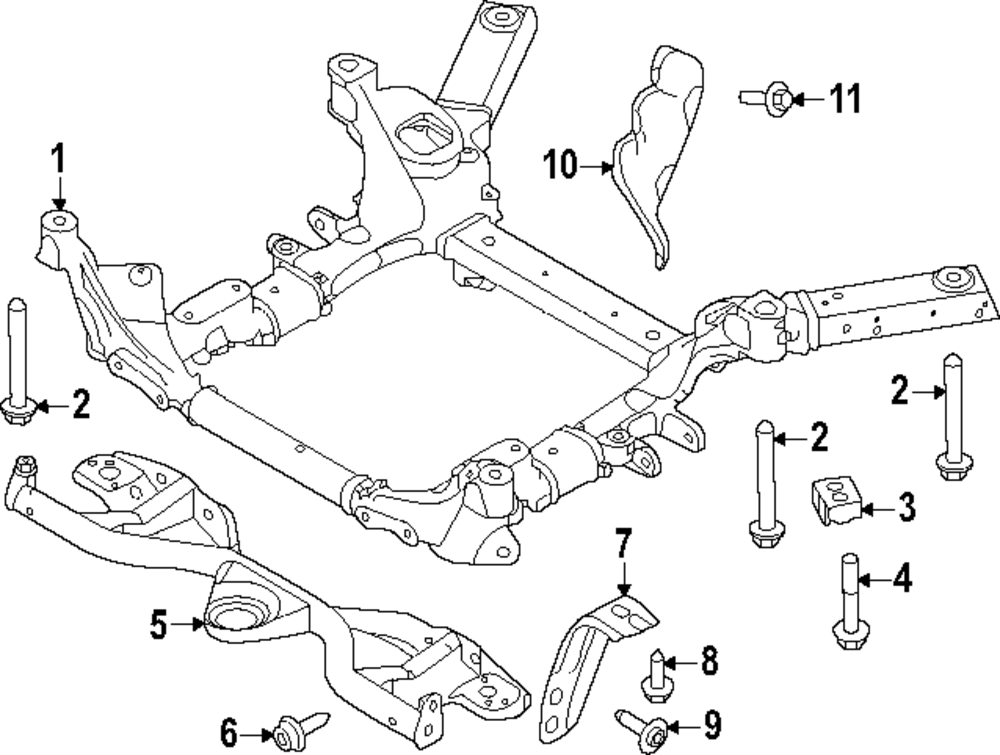 1
10
11
2
2
2
3
4
5
7
8
6
9