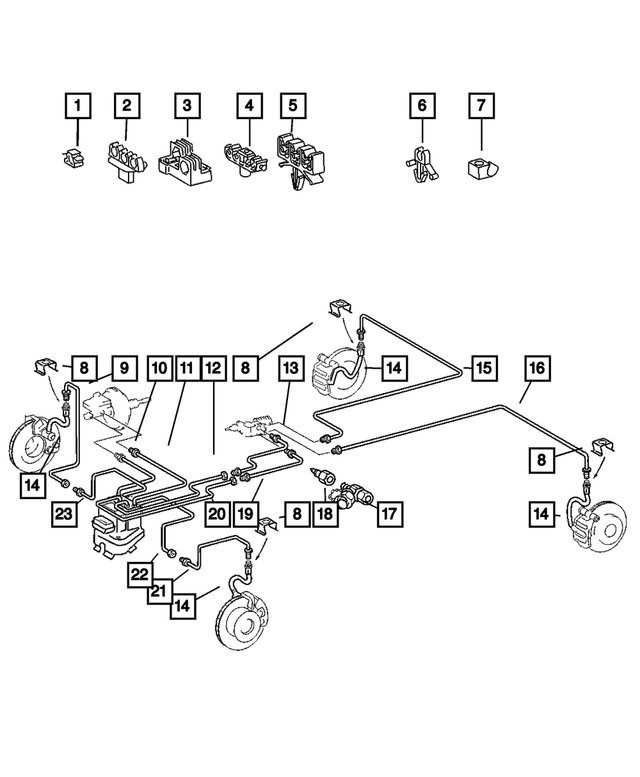 1 2 3 4 5 6 7

8 9 10 11 12 8 13 14 15 16

14 8

23 20 19 8 18 17 14

22 21 14