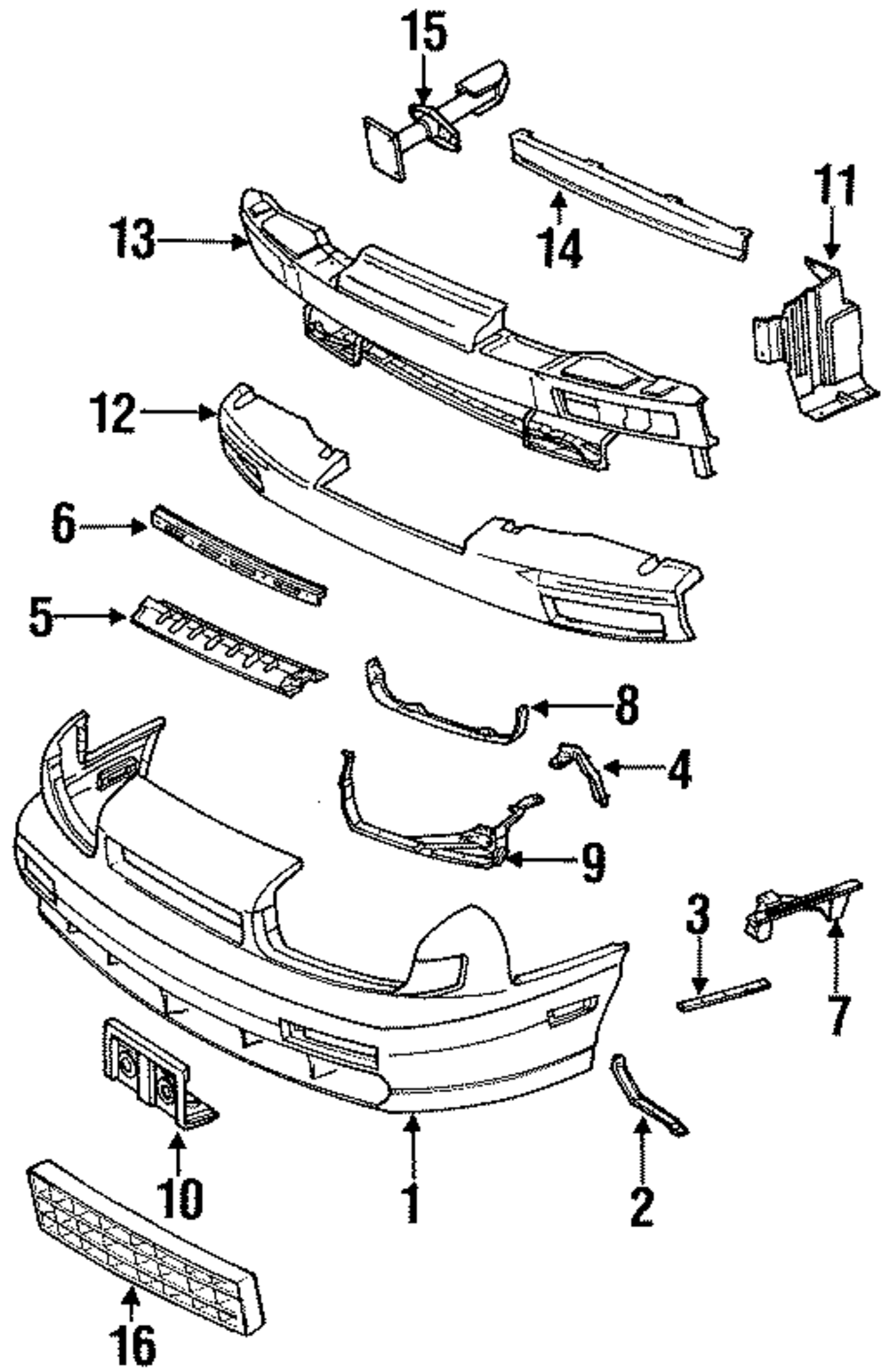 15
14
11
13
12
6
5
8
4
9
3
7
10
1
2
16