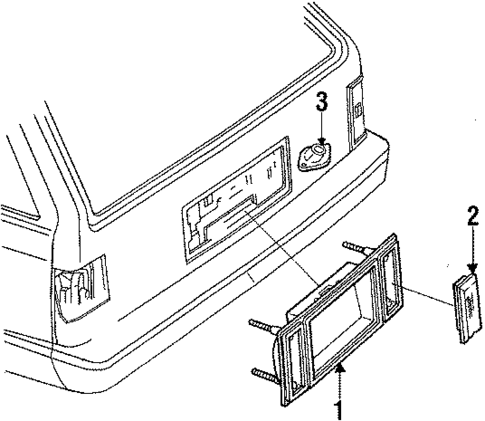 3
2
1