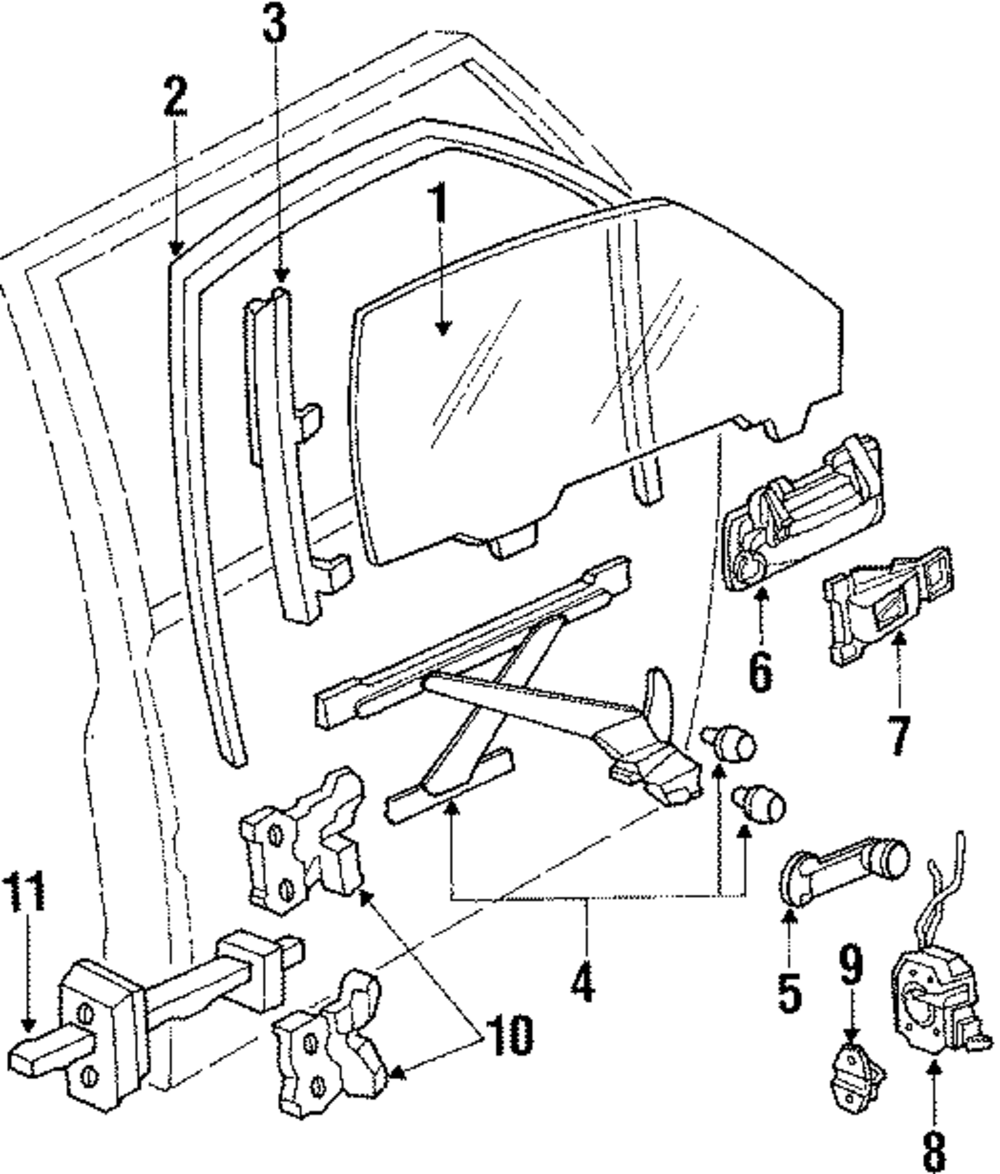 3
2
1
6
7
11
4
5
9
10
8