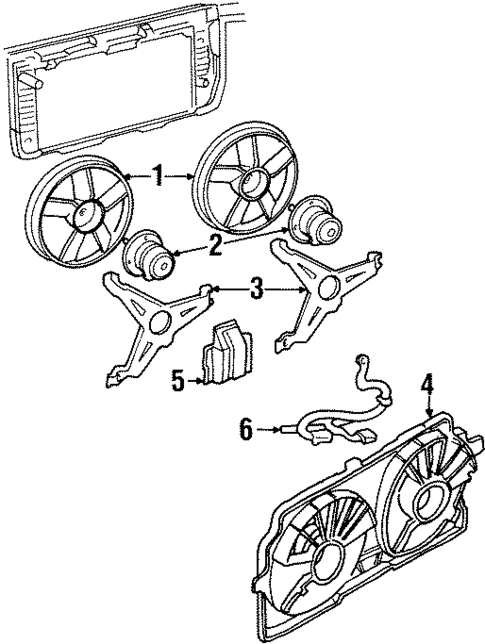 1
2
3
5
4
6