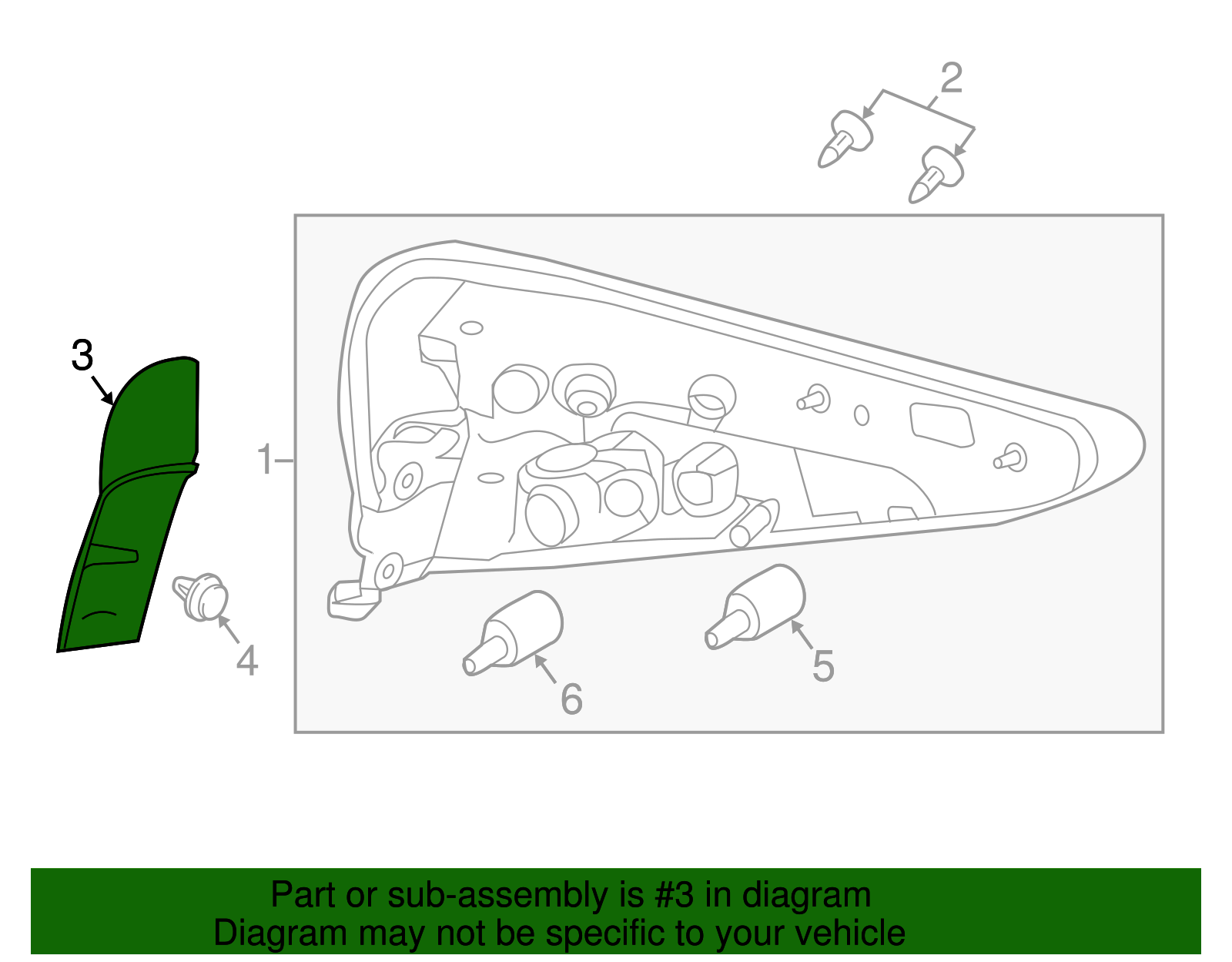 2

3

1

4

6

5

Part or sub-assembly is #3 in diagram
Diagram may not be specific to your vehicle