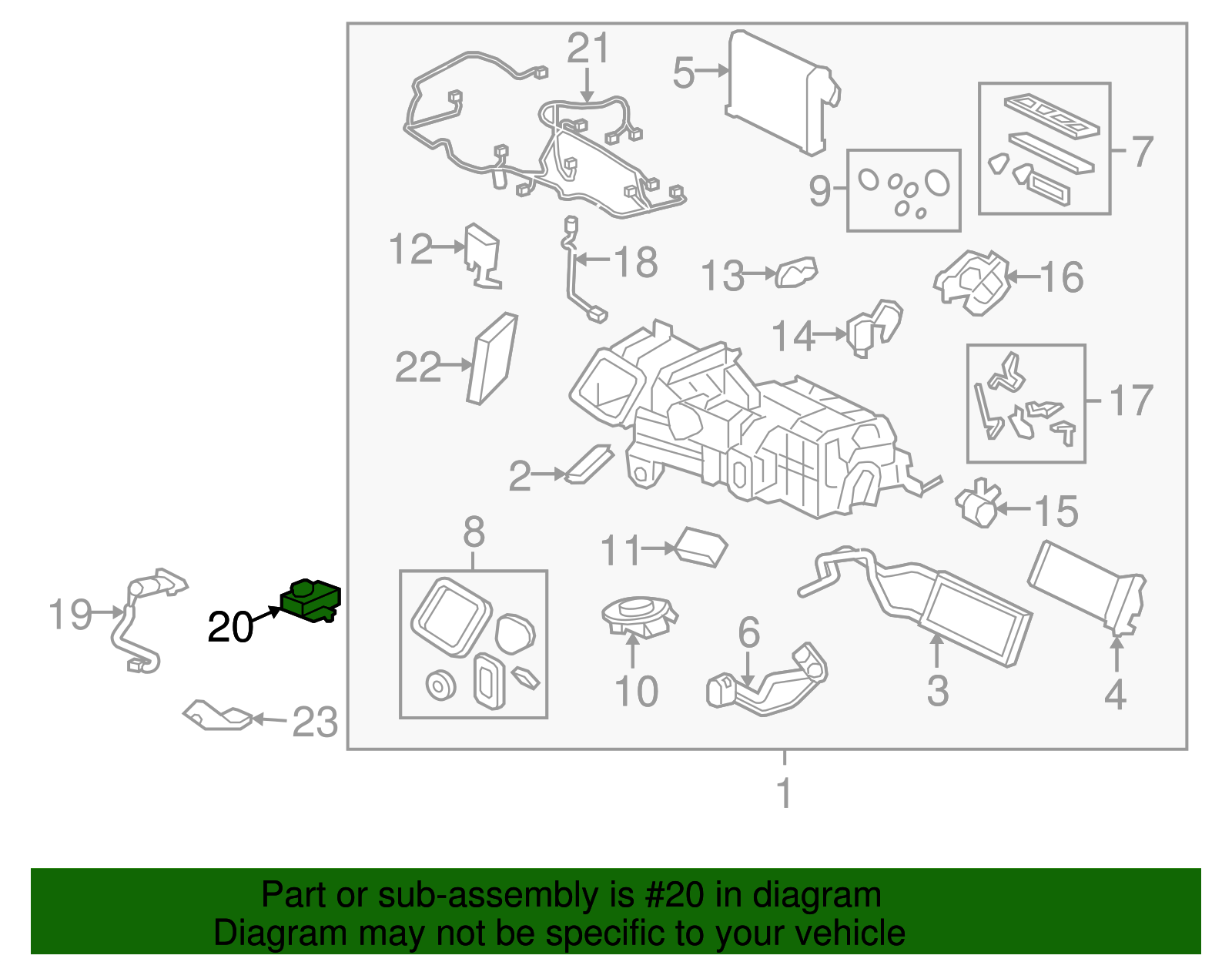 21
5
7
9
12
18
13
16
14
22
17
2
15
8
11
19
20
6
10
3
4
23
1

Part or sub-assembly is #20 in diagram
Diagram may not be specific to your vehicle