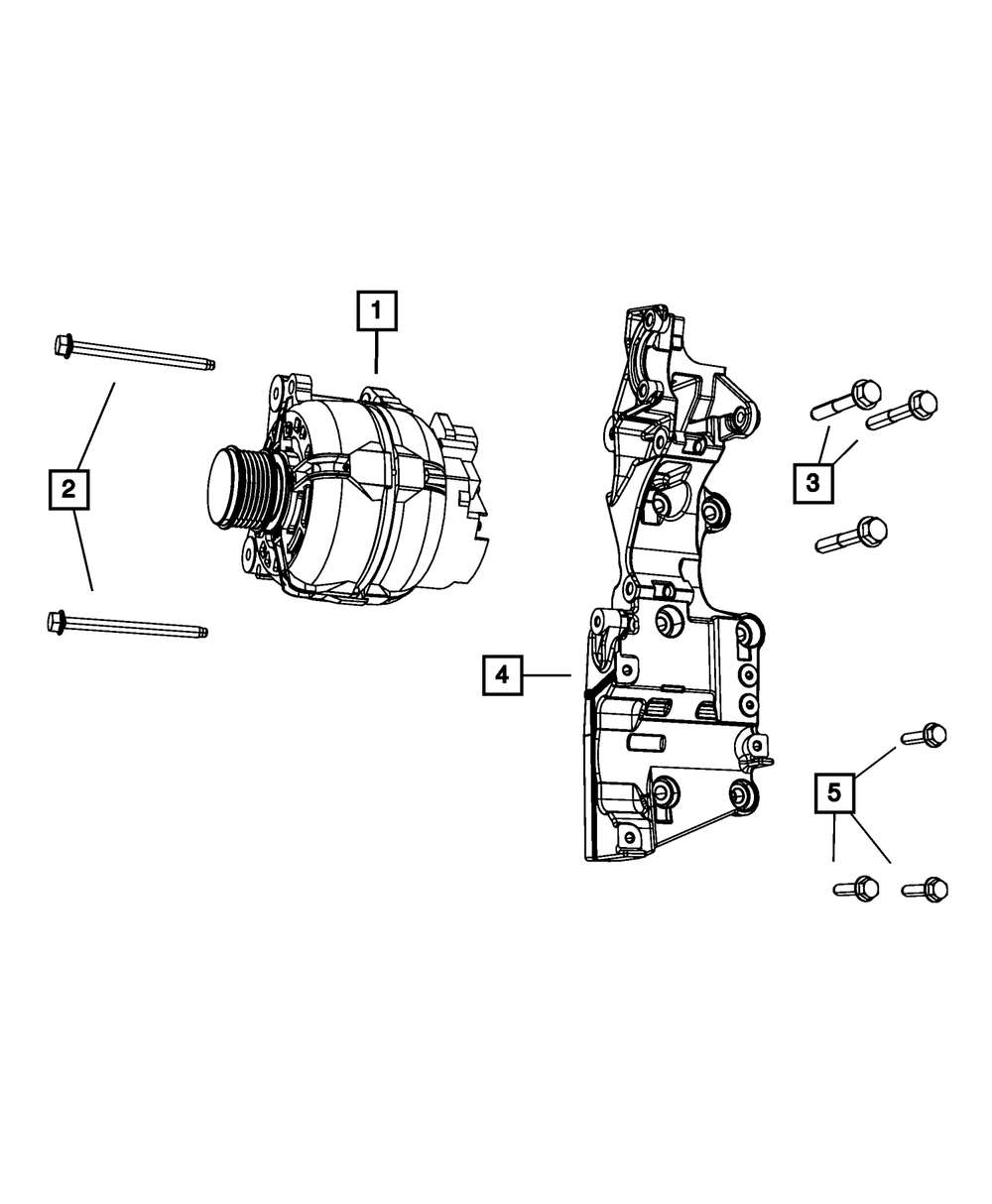 1
2
3
4
5