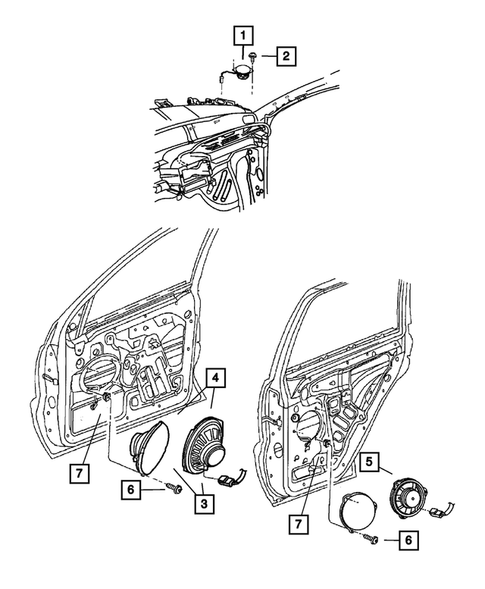 1
2
4
7
6
3
5
7
6