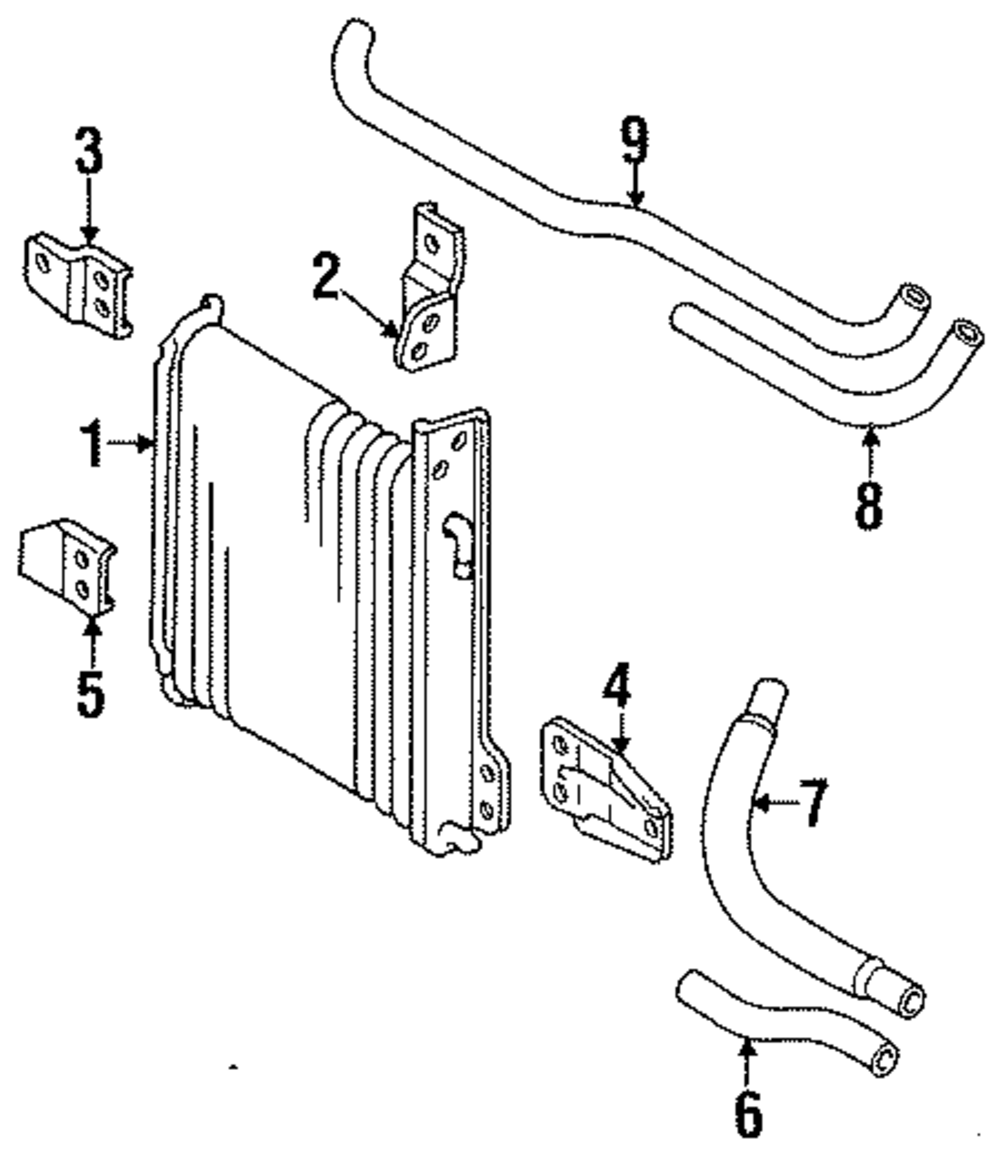 9
3
2
1
8
5
4
7
6