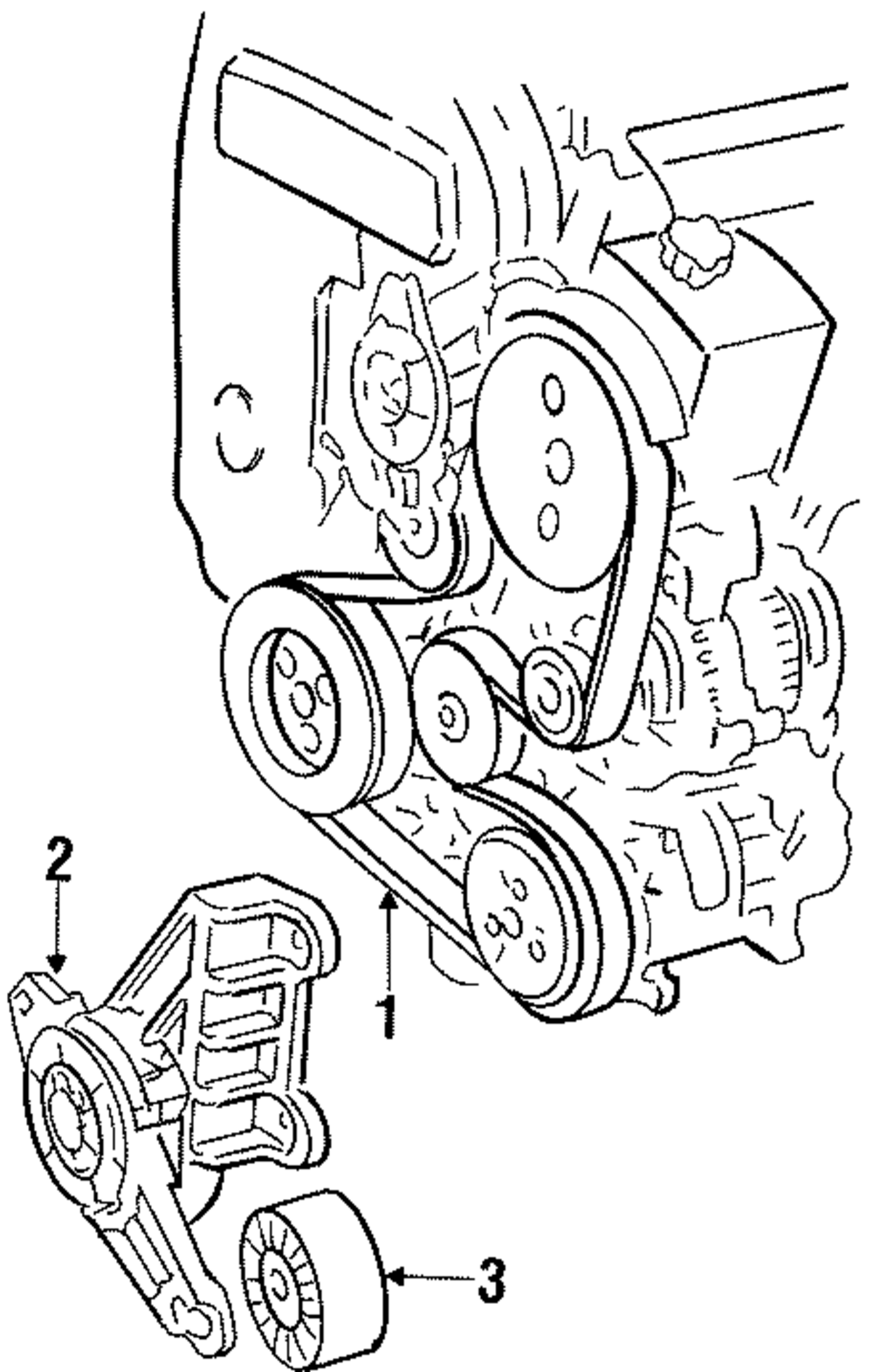 2
1
3