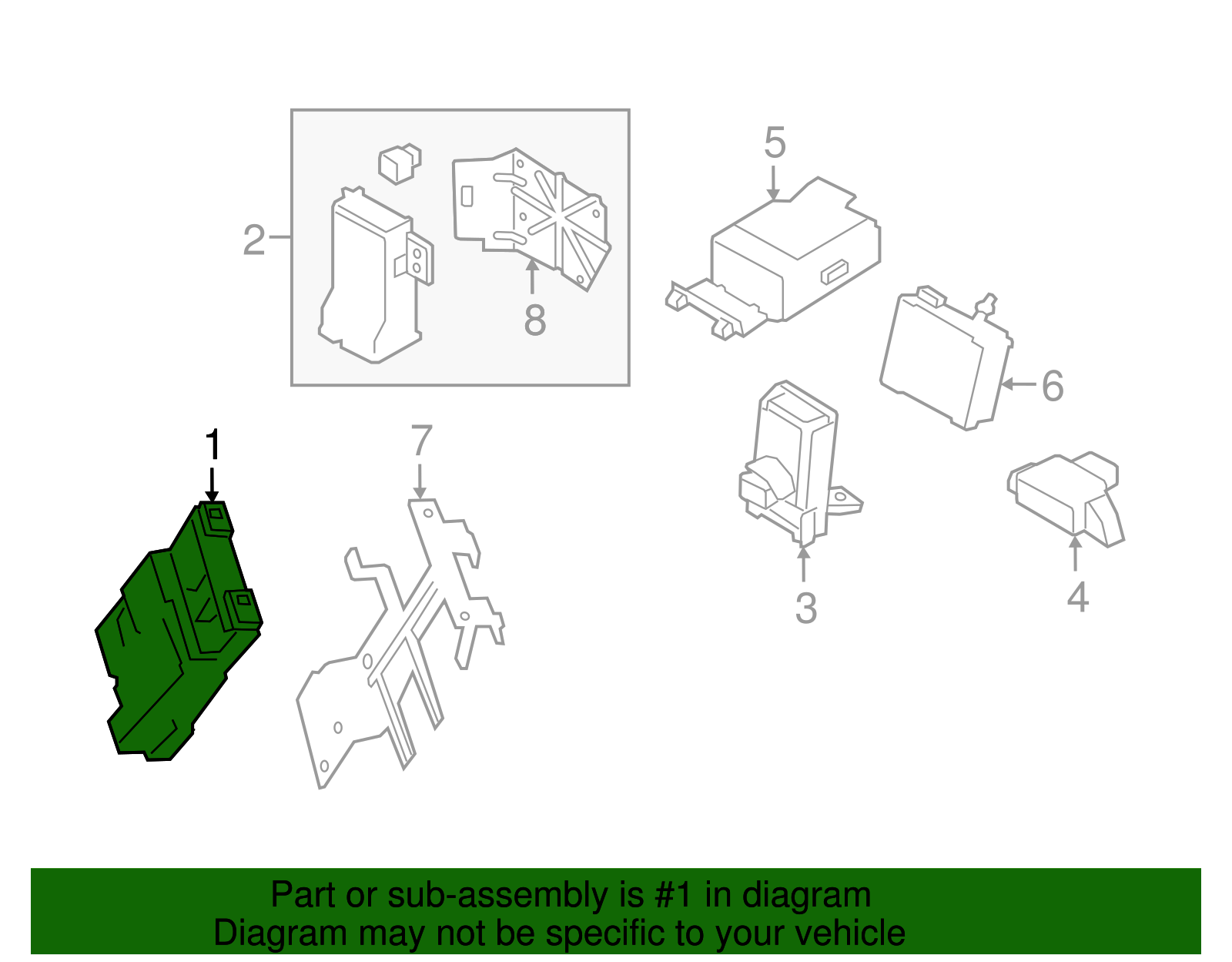 2
8
5
6
1
7
3
4

Part or sub-assembly is #1 in diagram
Diagram may not be specific to your vehicle