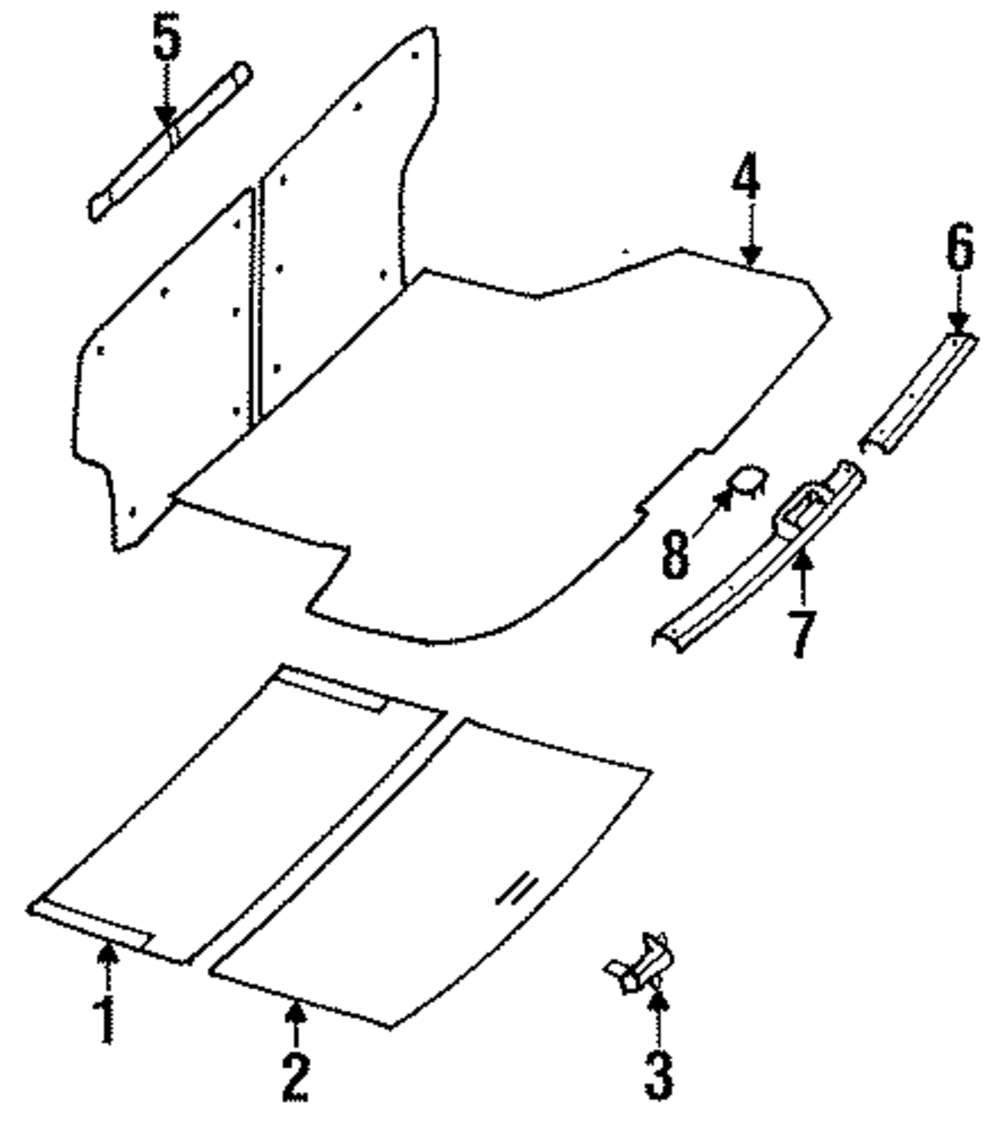 5
4
6
8
7
1
2
3