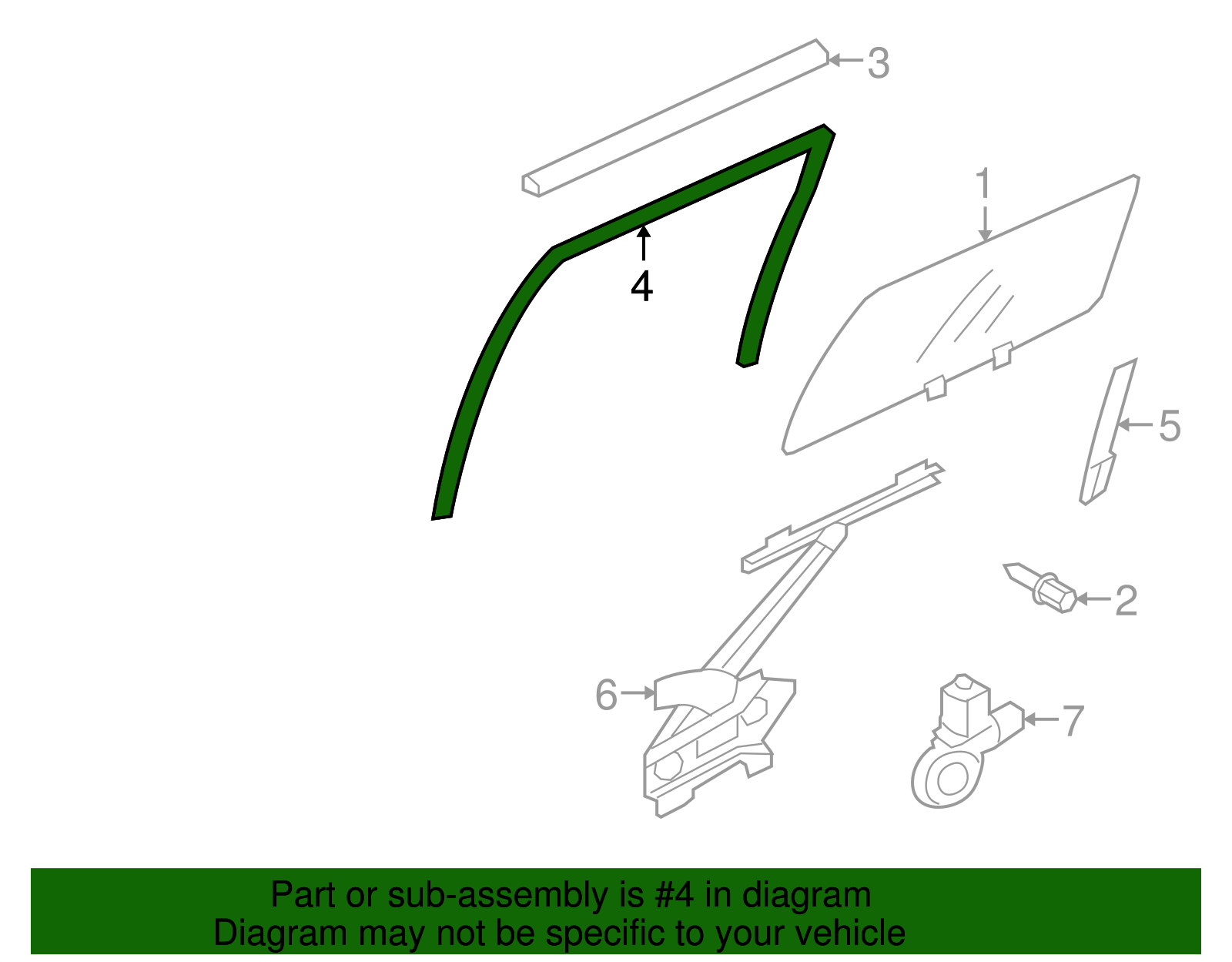 3
1
4
5
2
6
7

Part or sub-assembly is #4 in diagram
Diagram may not be specific to your vehicle