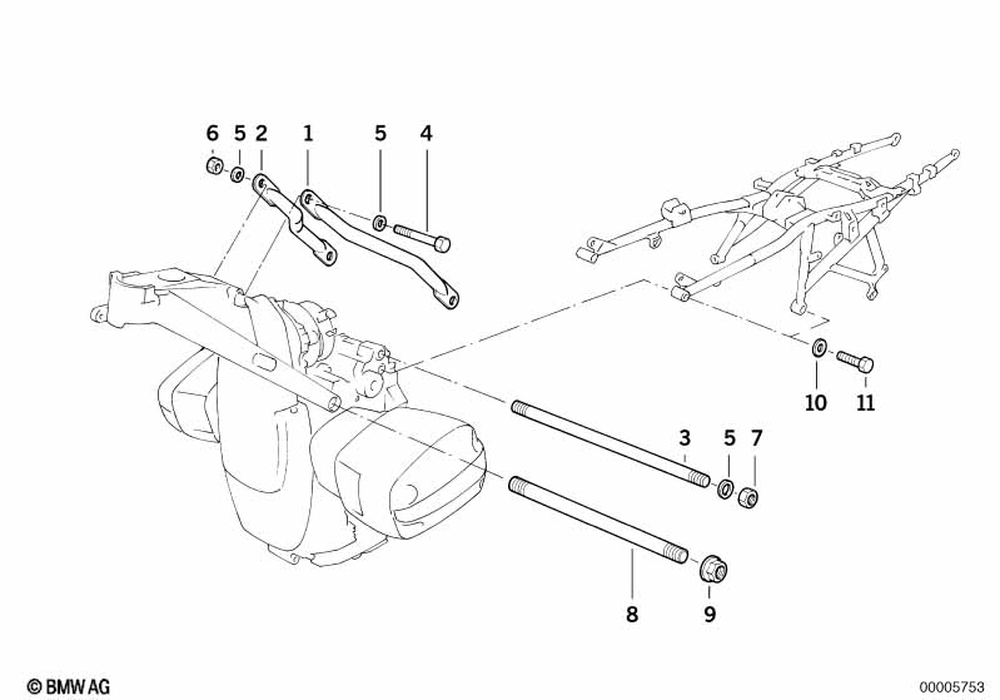 6 5 2 1 5 4

10 11

3 5 7

8 9

© BMW AG

00005753