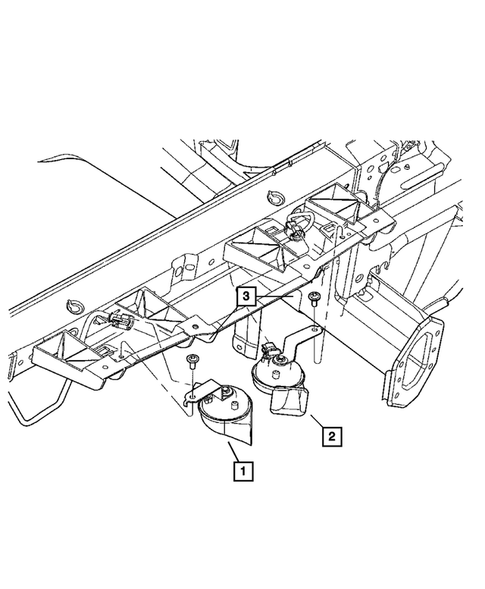 3
2
1