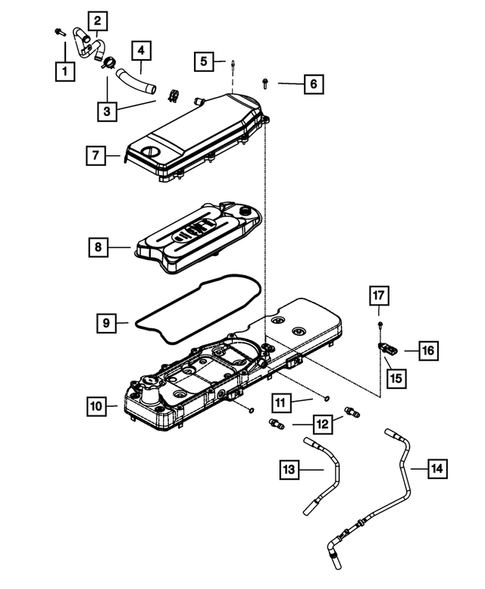 2
1
4
5
6
3
7
8
9
17
16
15
10
11
12
13
14