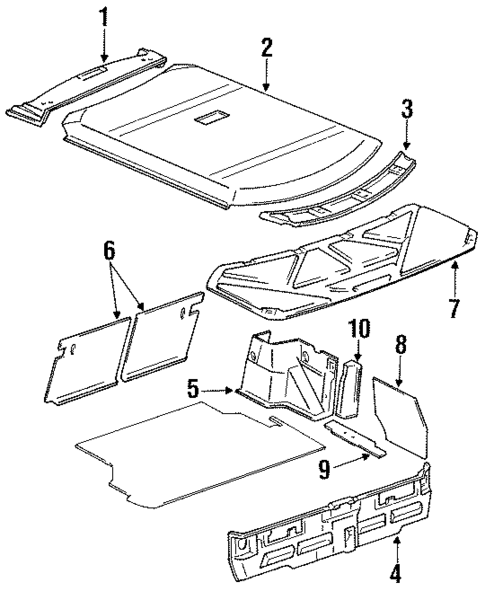 1
2
3
6
7
10
8
5
9
4