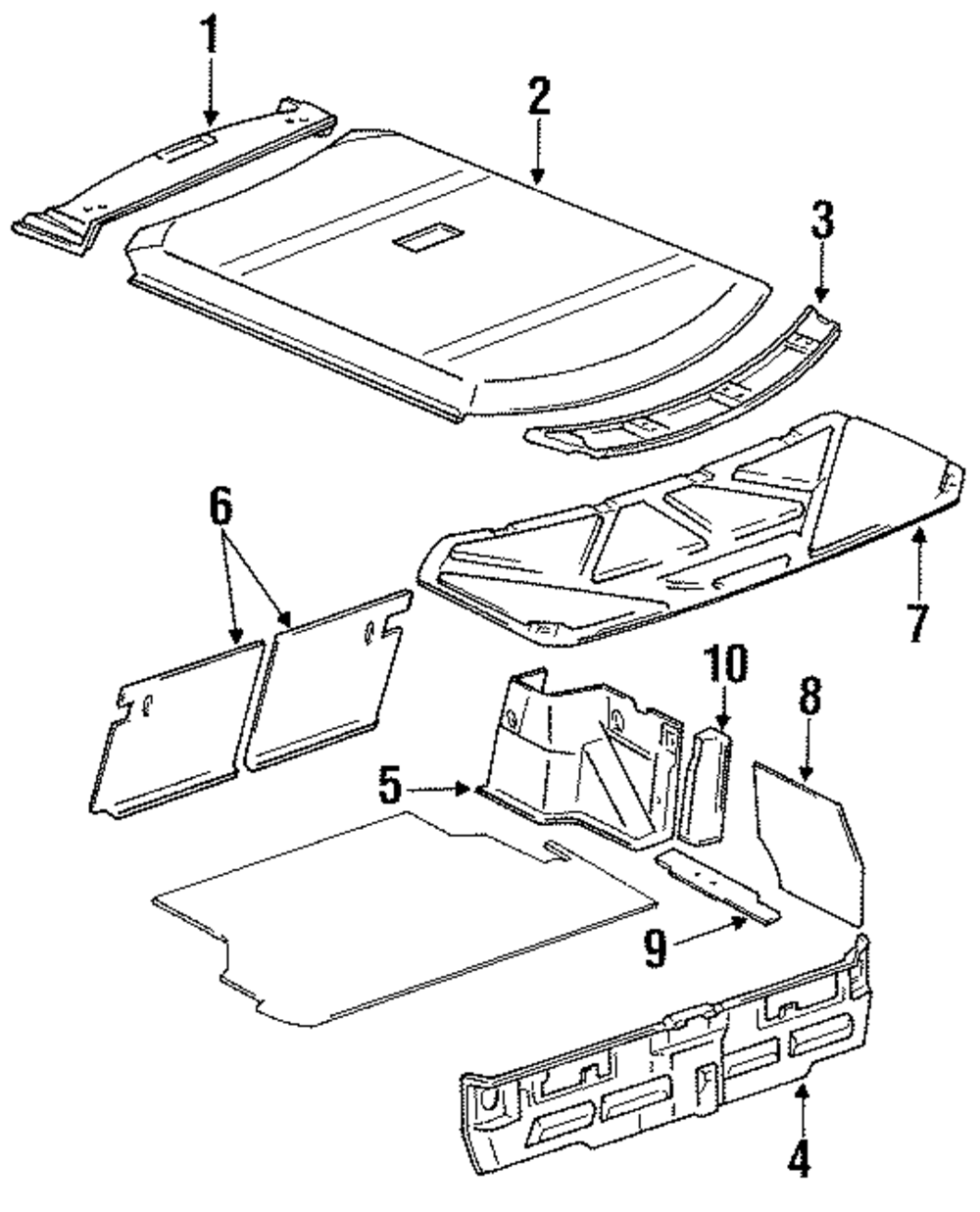 1
2
3
6
7
10
8
5
9
4