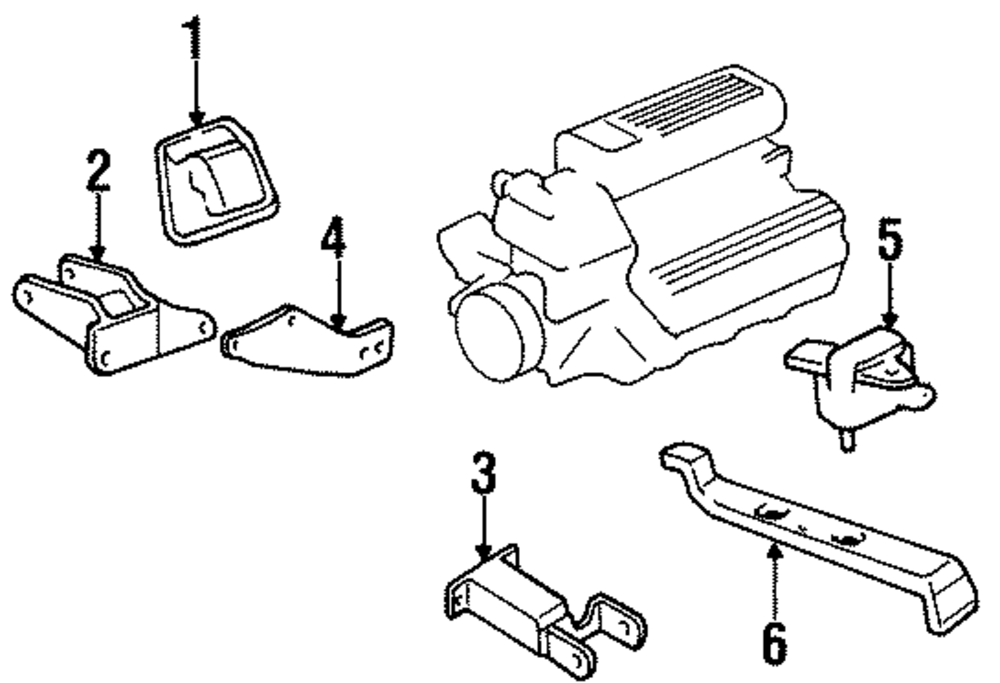 1
2
4
5
3
6