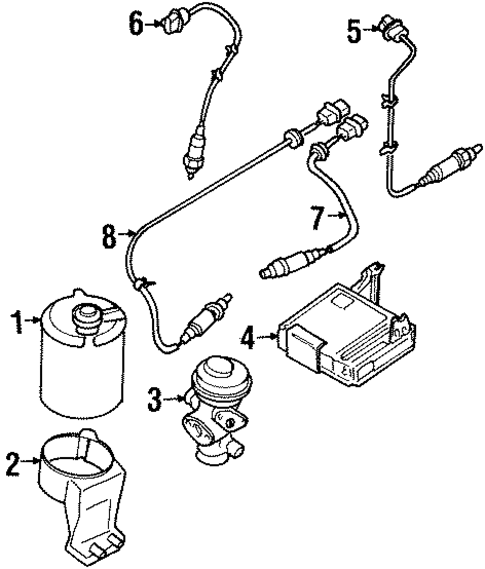 6
5
8
7
1
4
3
2